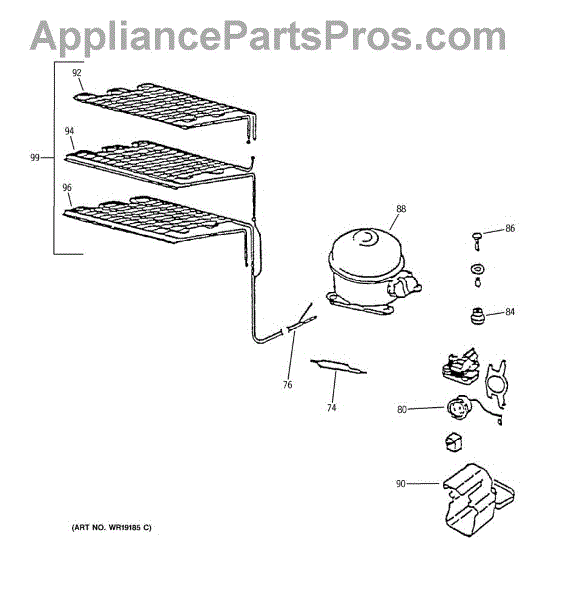 AppliancePartsPros.com

92
94
99
96
88
86
84
76
74
80
90

(ART NO. WR19185 C)