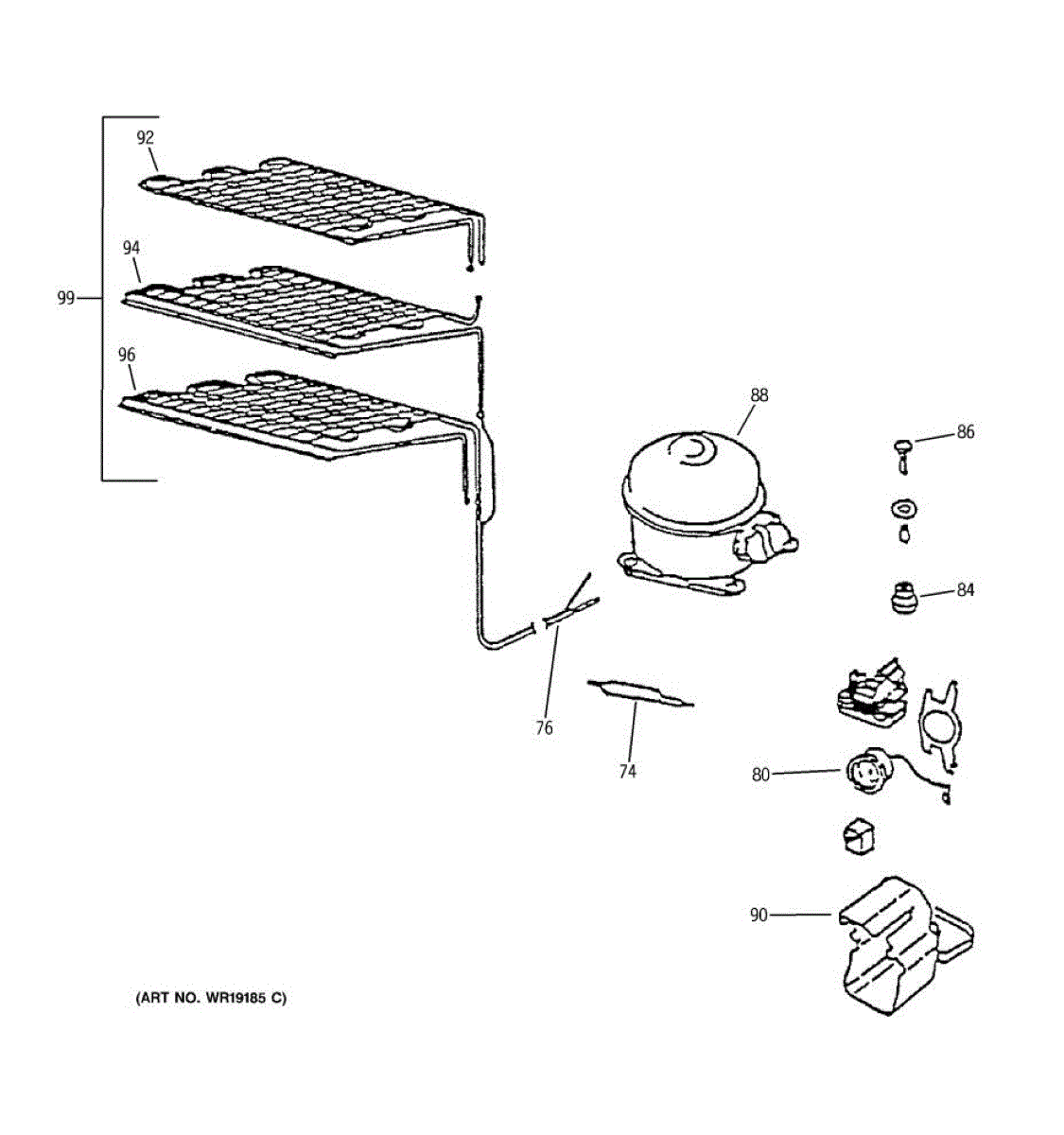 92
94
99
96
88
86
84
76
74
80
90
(ART NO. WR19185 C)