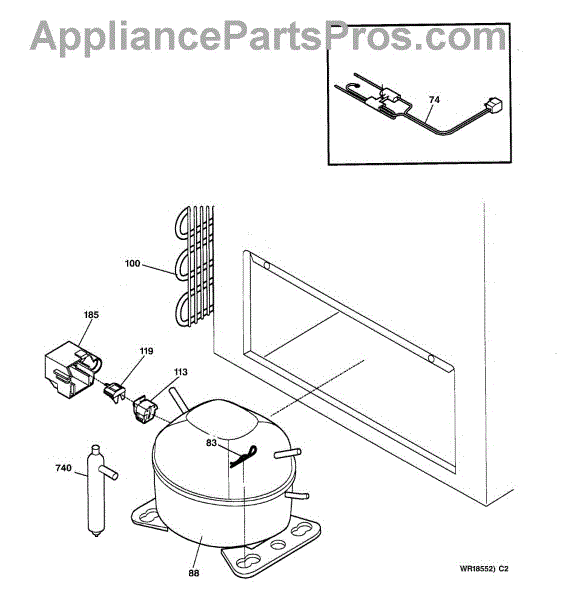 AppliancePartsPros.com

74

100

185

119

113

83

740

88

WR18552) C2