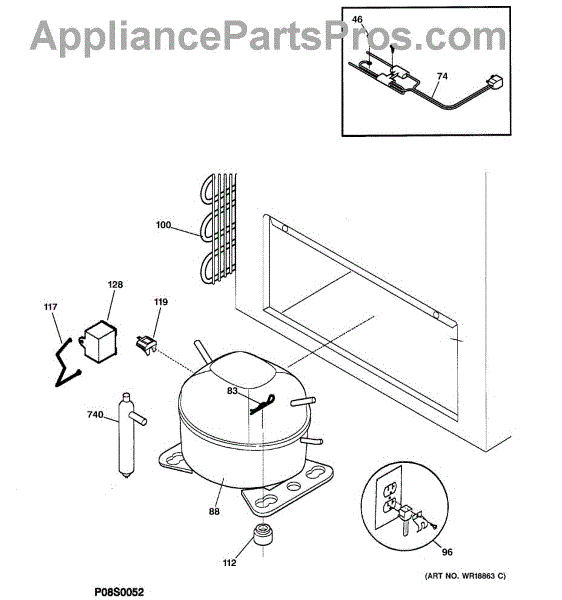 AppliancePartsPros.com

46
74

100
128
117
119
83
740
88
112
96

(ART NO. WR18863 C)

P08S0052