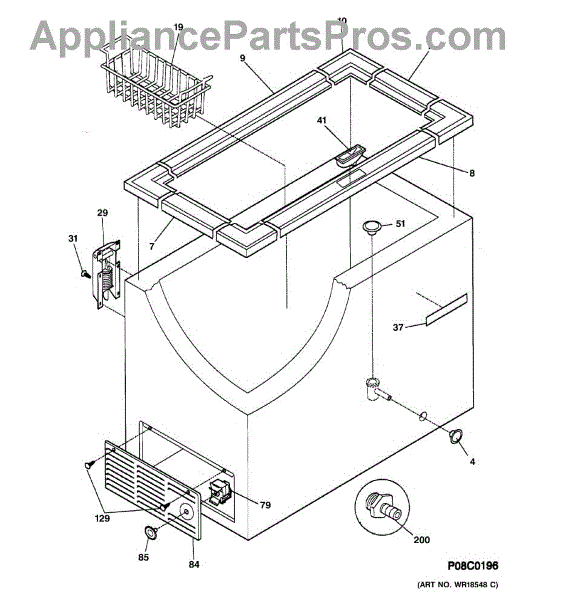 AppliancePartsPros.com

19
10
9
41
8
51
29
31
7
37
4
79
129
200
85
84

P08C0196
(ART NO. WR18548 C)