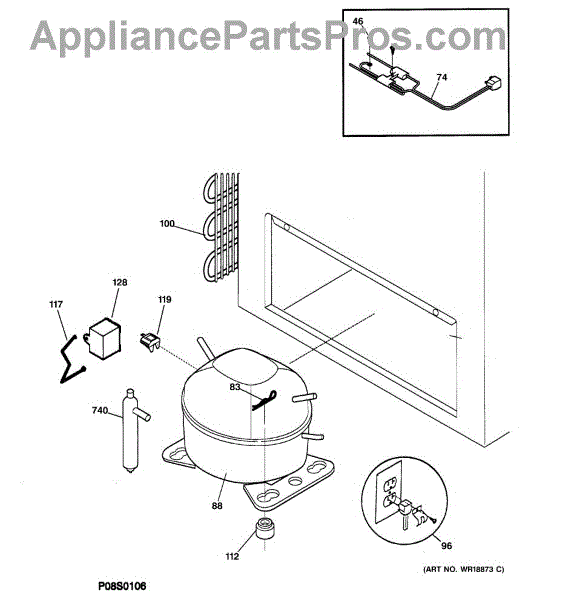 AppliancePartsPros.com

46

74

100

128

117

119

83

740

88

112

96

(ART NO. WR18873 C)

P08S0106