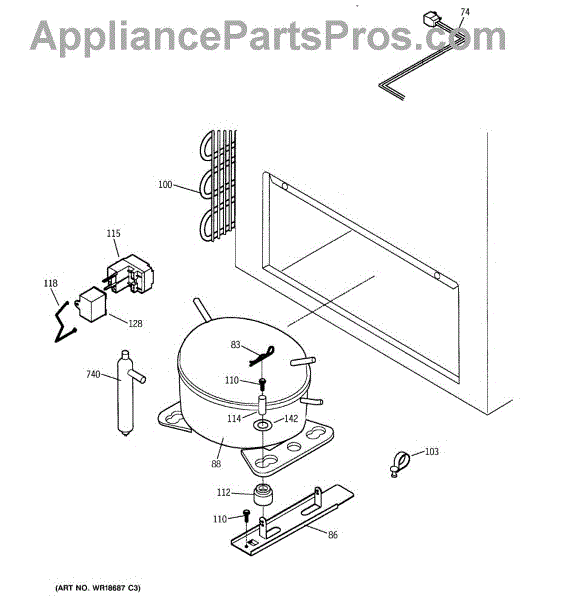 AppliancePartsPros.com

74

100

115

118

128

83

740

110

114

142

88

103

112

110

86

(ART NO. WR18687 C3)