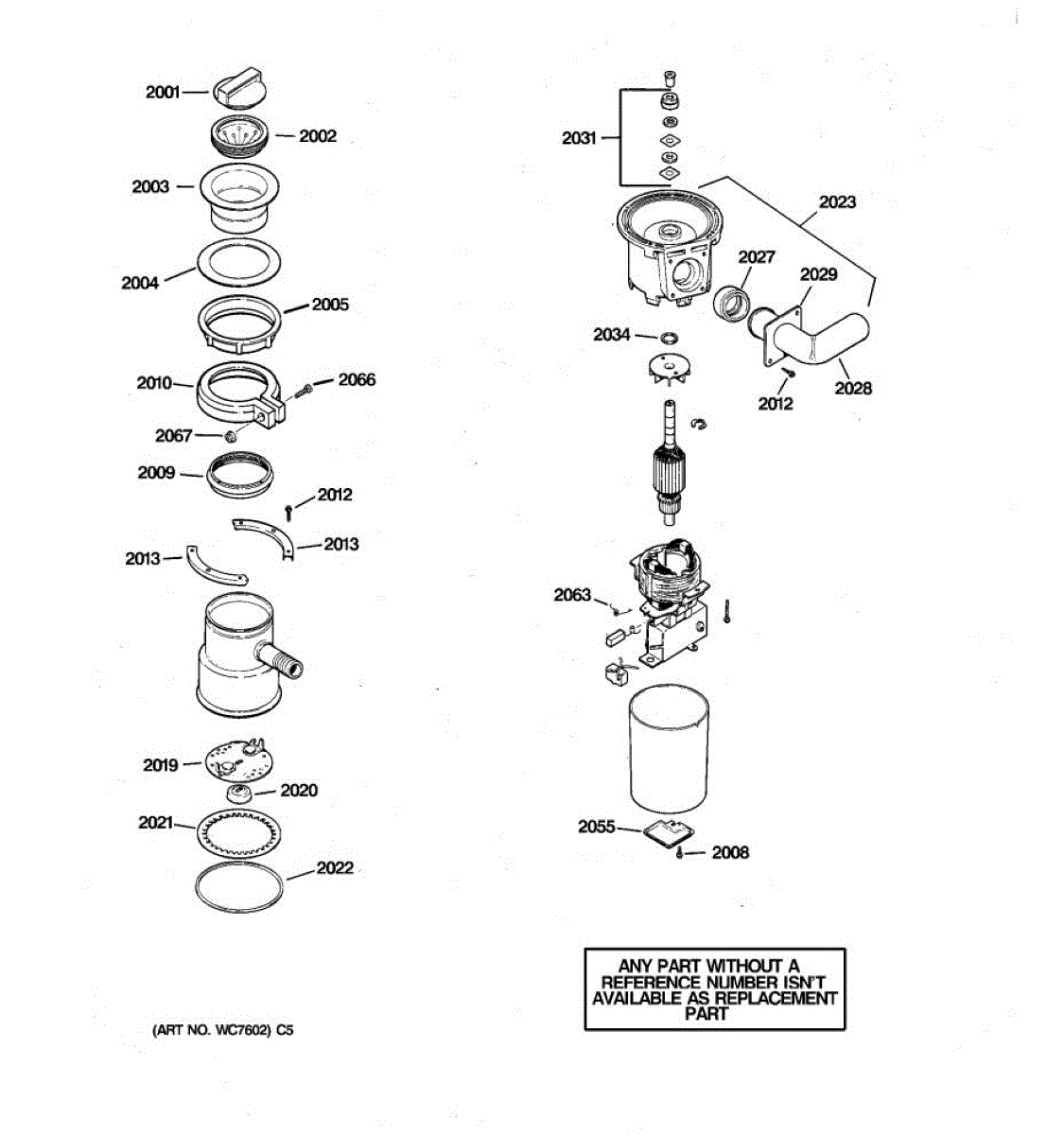 2001
2002
2003
2004
2005
2010
2066
2067
2009
2012
2013
2013
2019
2020
2021
2022

2031
2023
2027
2029
2034
2012
2028
2063
2055
2008

ANY PART WITHOUT A REFERENCE NUMBER ISN'T AVAILABLE AS REPLACEMENT PART

(ART NO. WC7602) C5