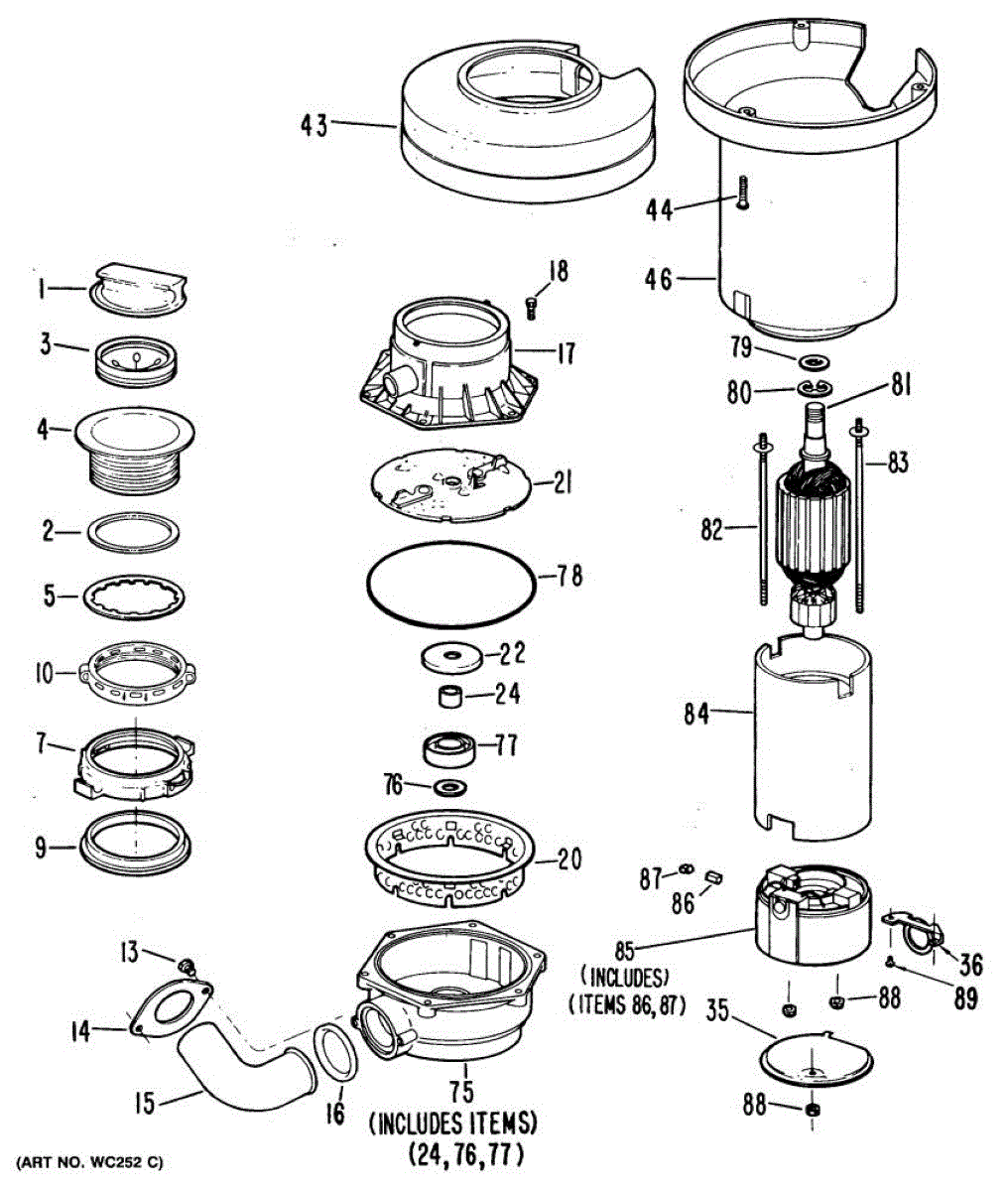 43
44
46
1
3
4
2
5
10
7
9
18
17
21
78
22
24
77
76
20
79
80
81
83
82
84
87
86
85
(INCLUDES)
(ITEMS 86, 87)
36
89
88
35
88
13
14
15
16
75
(INCLUDES ITEMS)
(24, 76, 77)
(ART NO. WC252 C)