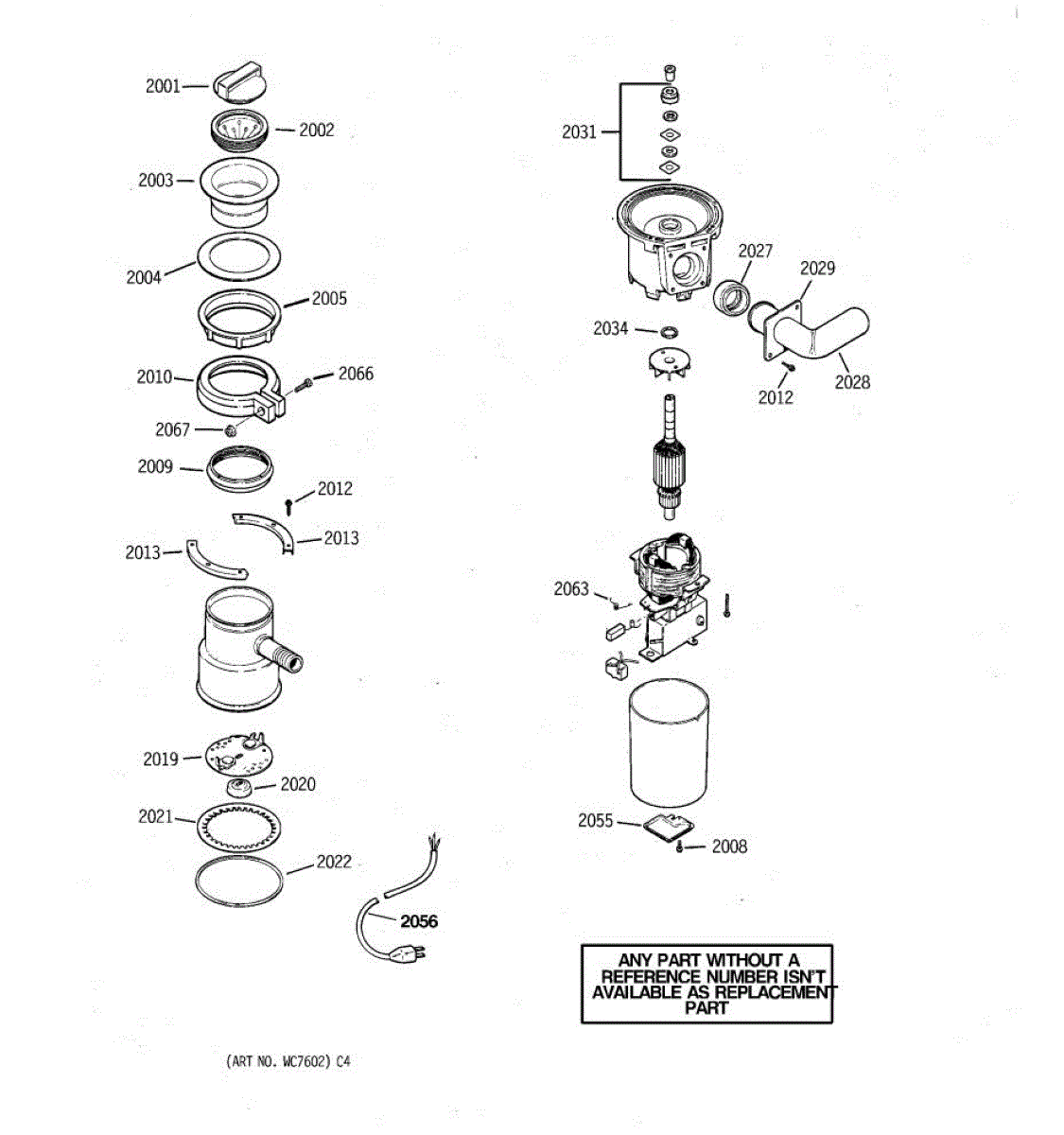 2001
2002
2003
2004
2005
2010
2066
2067
2009
2012
2013
2013
2019
2020
2021
2022
2056

2031
2027
2029
2034
2012
2028
2063
2055
2008

ANY PART WITHOUT A REFERENCE NUMBER ISN'T AVAILABLE AS REPLACEMENT PART

(ART NO. WC7602) C4