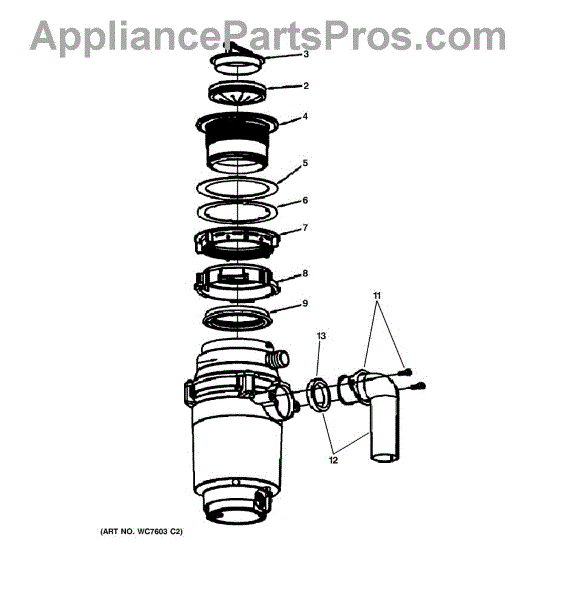 AppliancePartsPros.com

3
2
4
5
6
7
8
9
11
13
12

(ART NO. WC7603 C2)