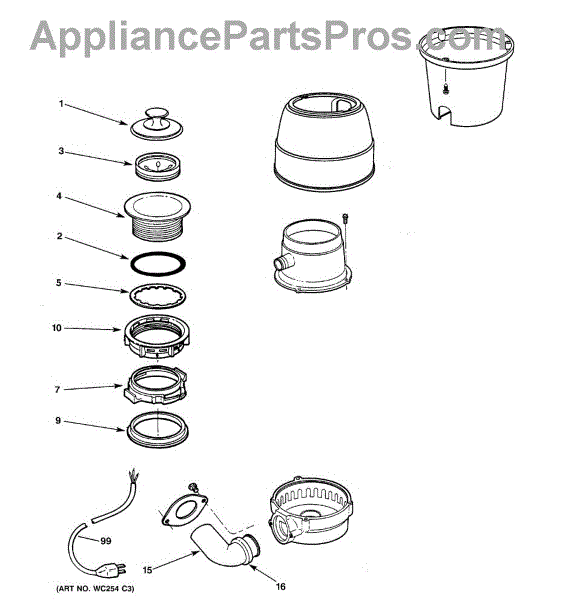 AppliancePartsPros.com

1
3
4
2
5
10
7
9
99
15
16

(ART NO. WC254 C3)