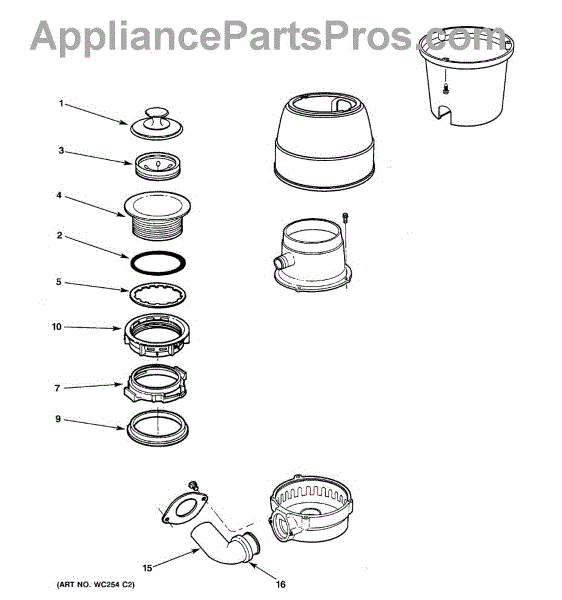 AppliancePartsPros.com

1
3
4
2
5
10
7
9
15
16
(ART NO. WC254 C2)