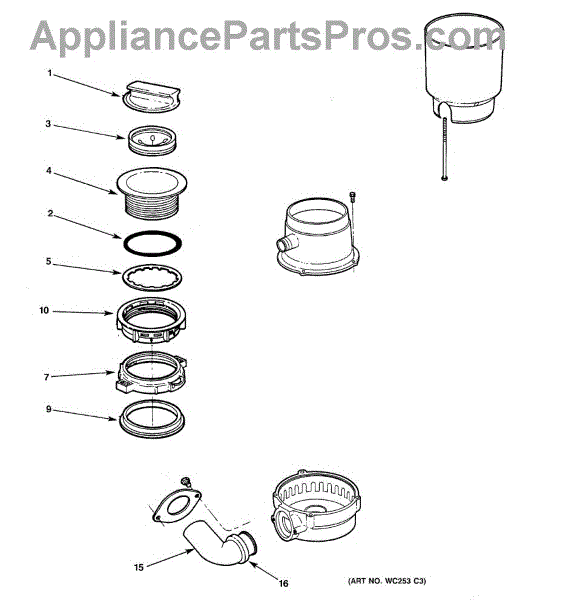 AppliancePartsPros.com

1
3
4
2
5
10
7
9
15
16

(ART NO. WC253 C3)