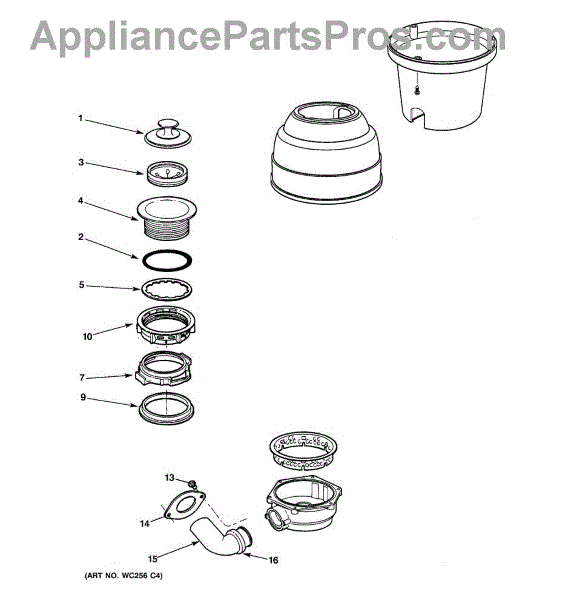 AppliancePartsPros.com

1
3
4
2
5
10
7
9
13
14
15
16

(ART NO. WC256 C4)