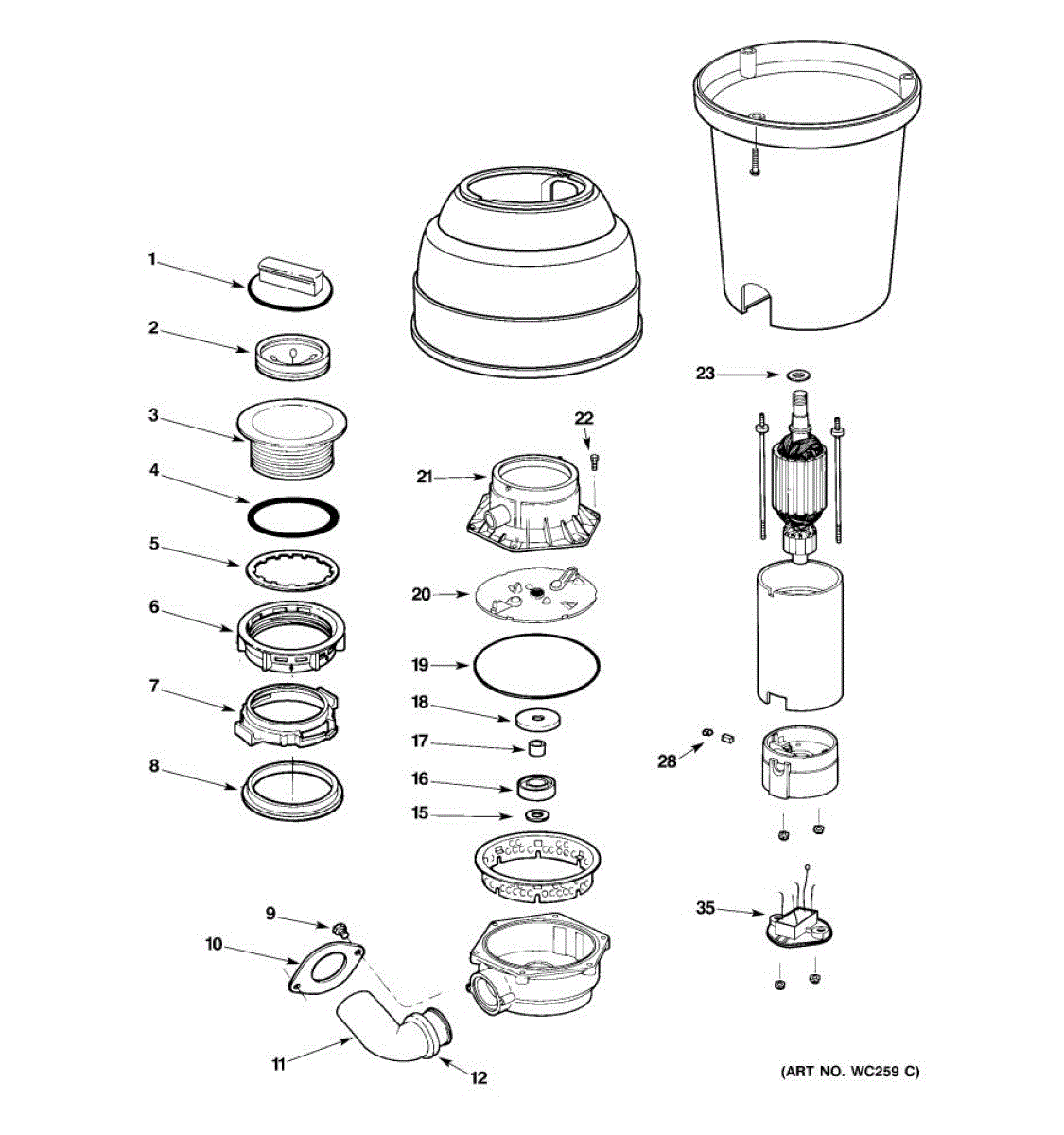 1
2
3
4
5
6
7
8
9
10
11
12
22
21
20
19
18
17
16
15
23
28
35
(ART NO. WC259 C)