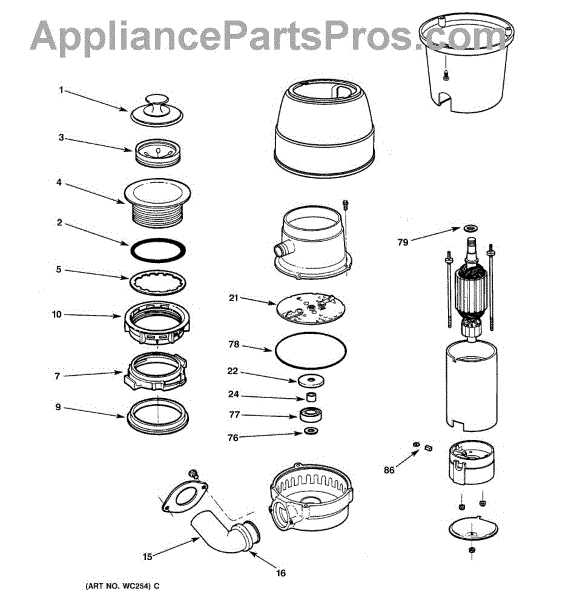 AppliancePartsPros.com

1
3
4
2
5
10
7
9
21
78
22
24
77
76
79
86
15
16

(ART NO. WC254) C