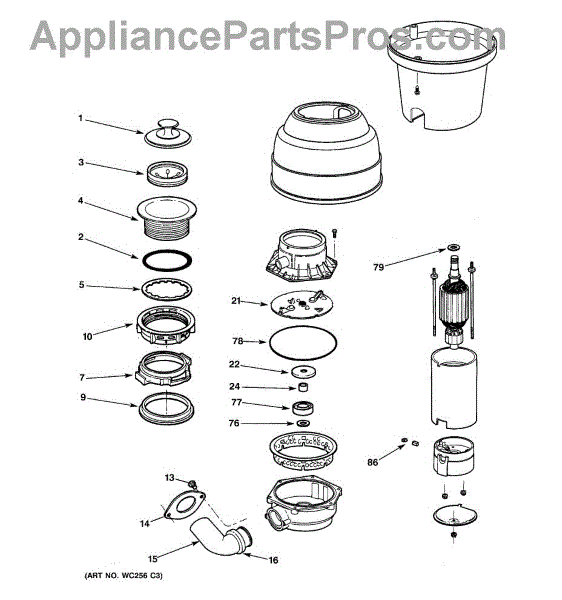 AppliancePartsPros.com

1
3
4
2
5
10
7
9
13
14
15
16
21
78
22
24
77
76
79
86

(ART NO. WC256 C3)