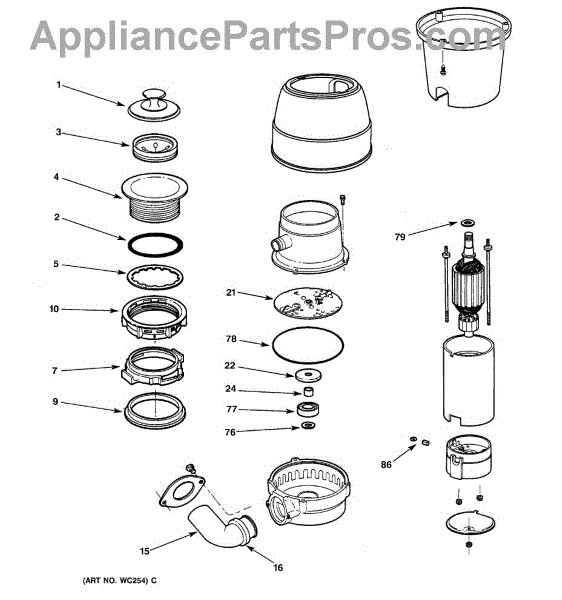 AppliancePartsPros.com

1
3
4
2
5
10
7
9
21
78
22
24
77
76
79
86
15
16

(ART NO. WC254) C