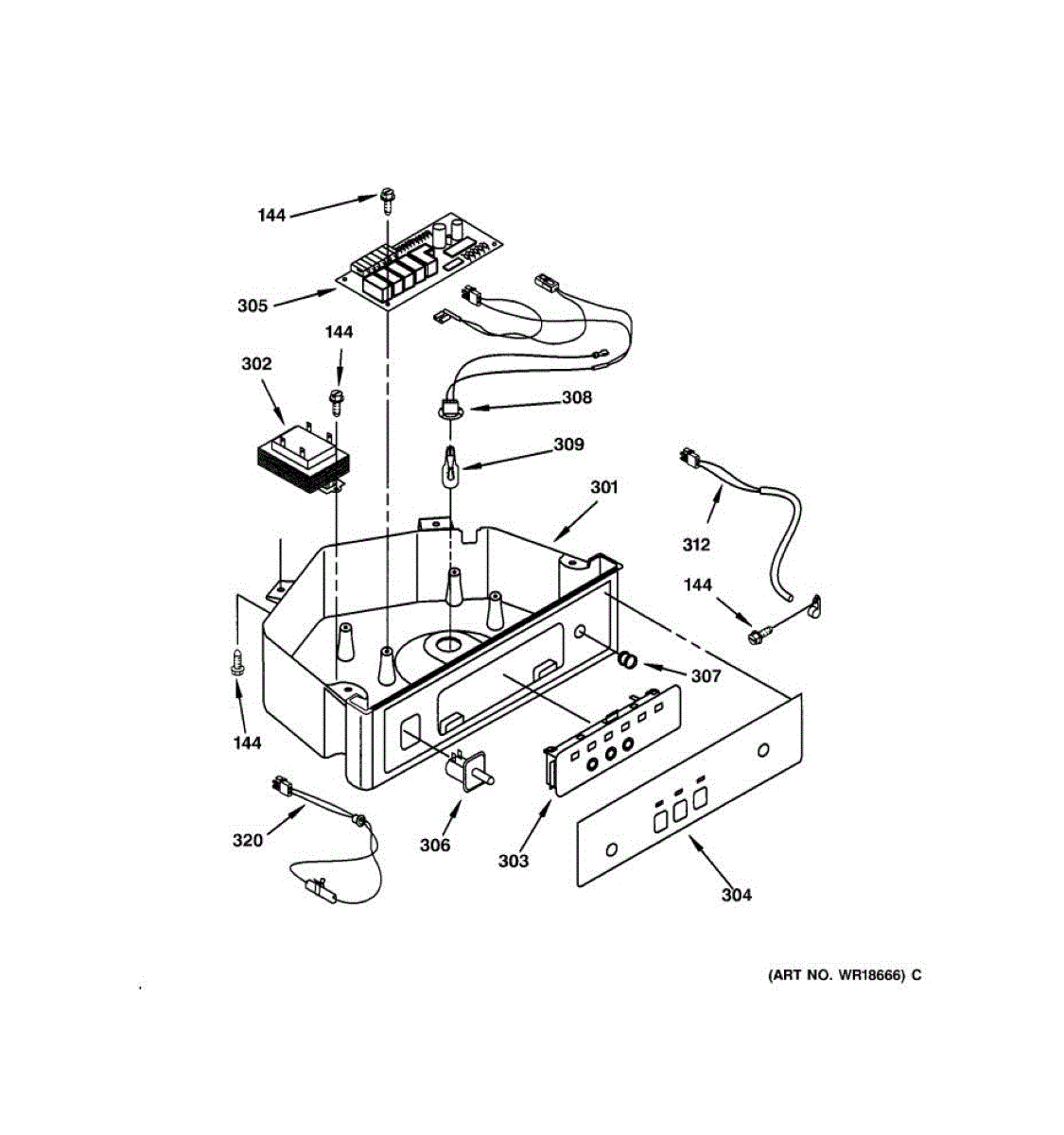 144
305
144
302
308
309
301
312
144
307
144
320
306
303
304
(ART NO. WR18666) C