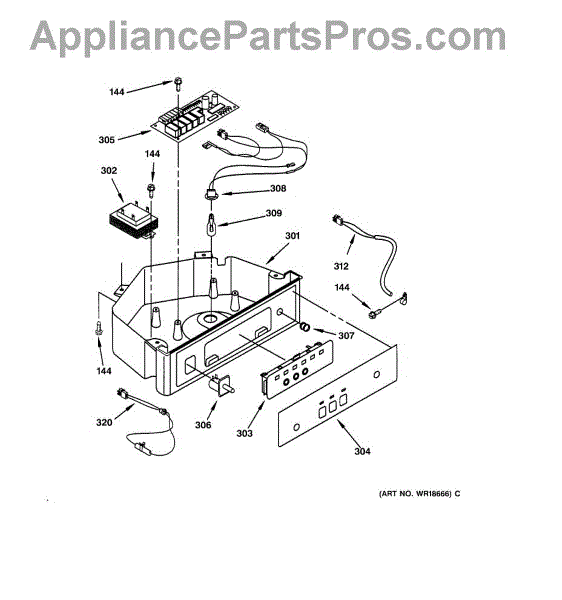 AppliancePartsPros.com

144

305

144

302

308

309

301

312

144

307

144

320

306

303

304

(ART NO. WR18666) C