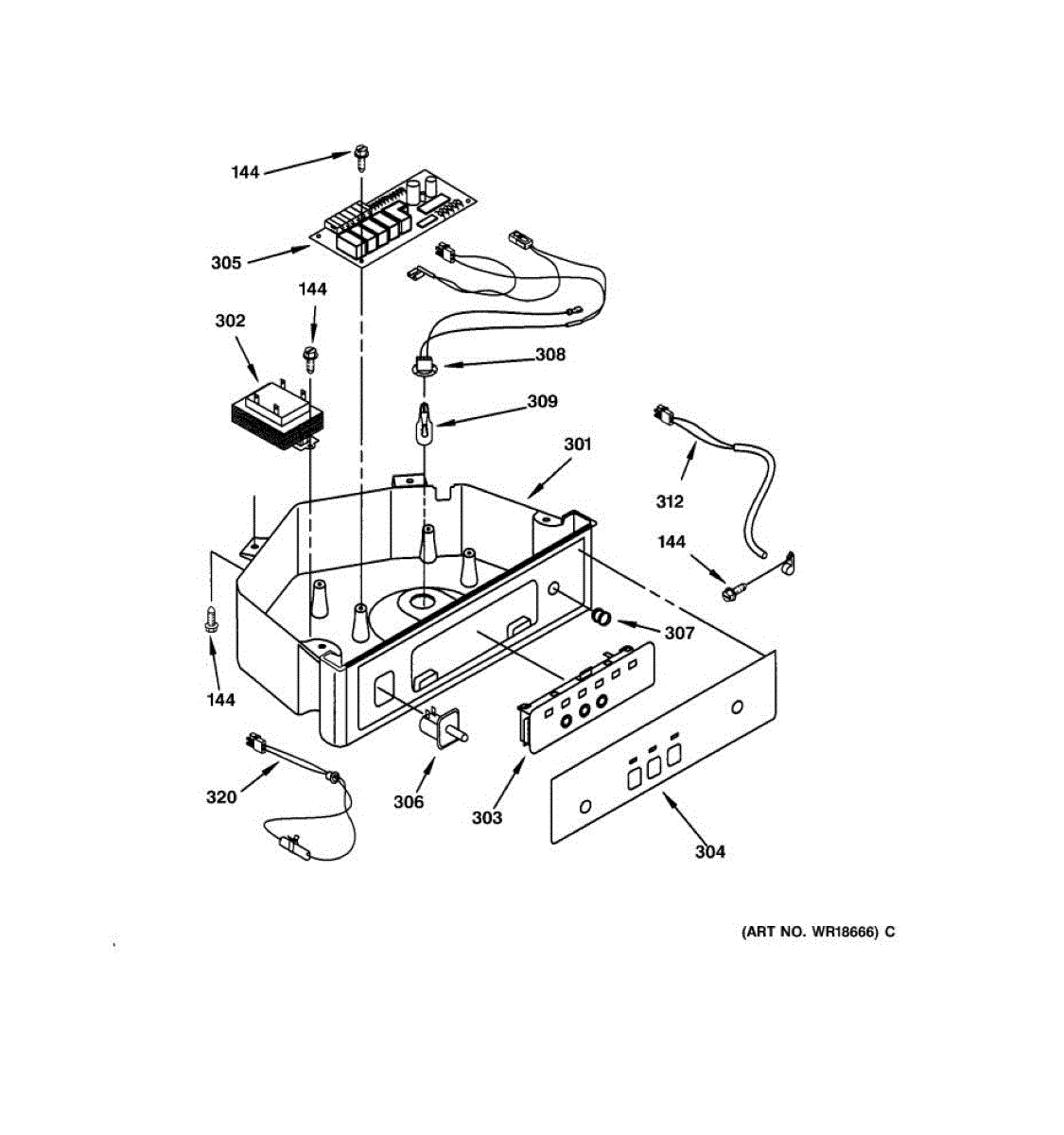 144
305
144
302
308
309
301
312
144
307
144
320
306
303
304
(ART NO. WR18666) C