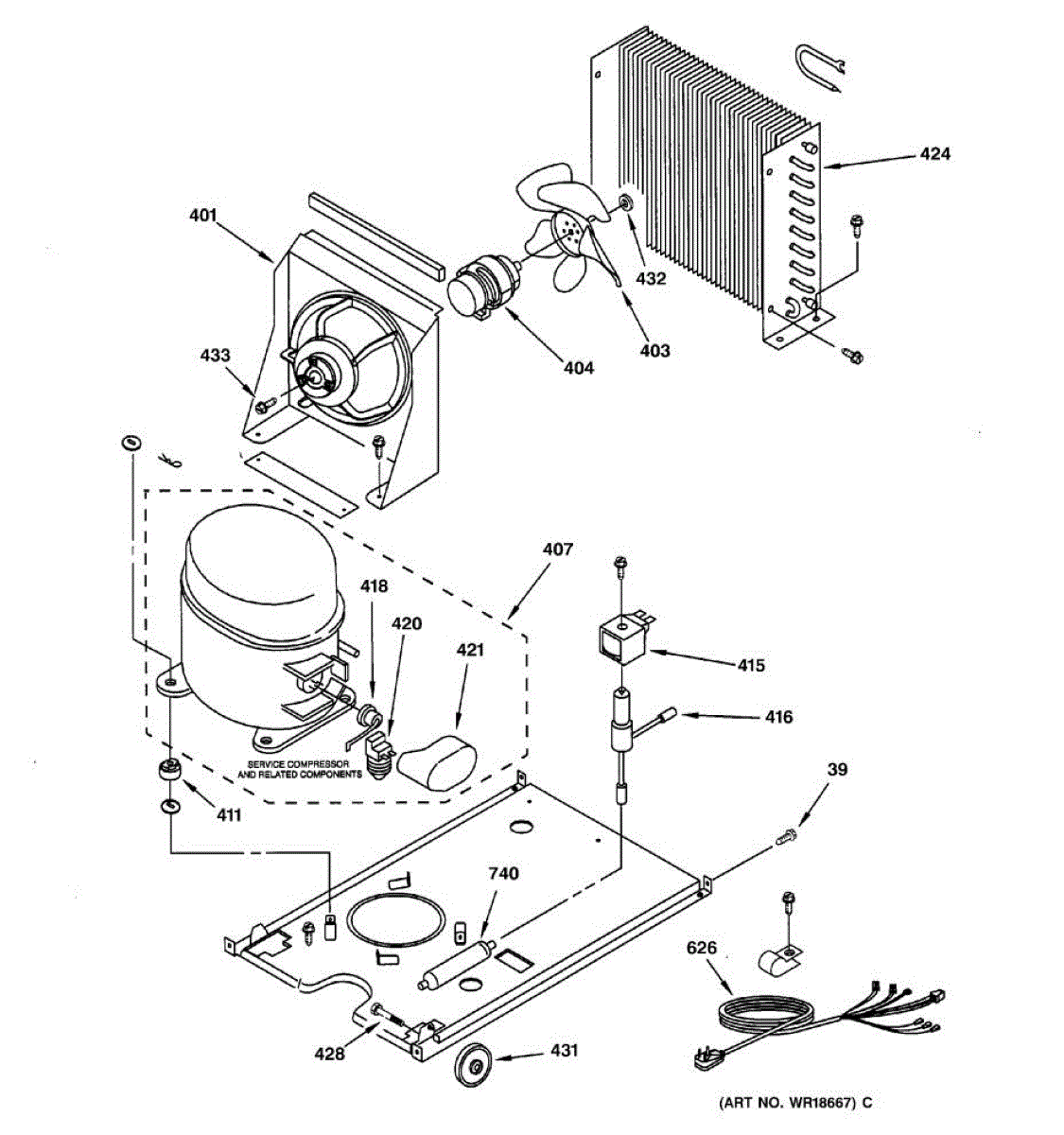 424

401

432

403

404

433

407

418

420

421

415

416

SERVICE COMPRESSOR AND RELATED COMPONENTS

411

39

740

626

428

431

(ART NO. WR18667) C