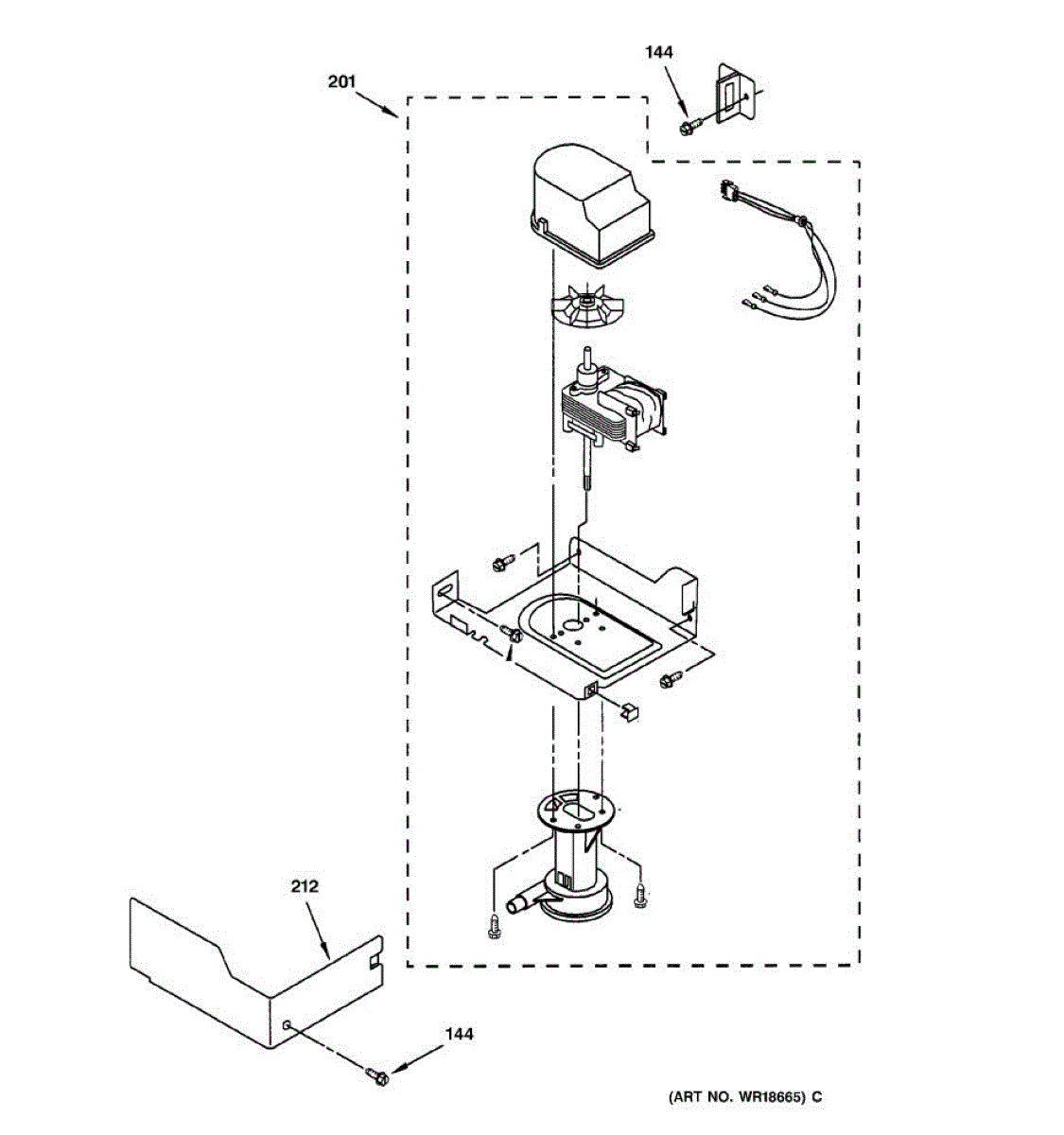 201

144

212

144

(ART NO. WR18665) C