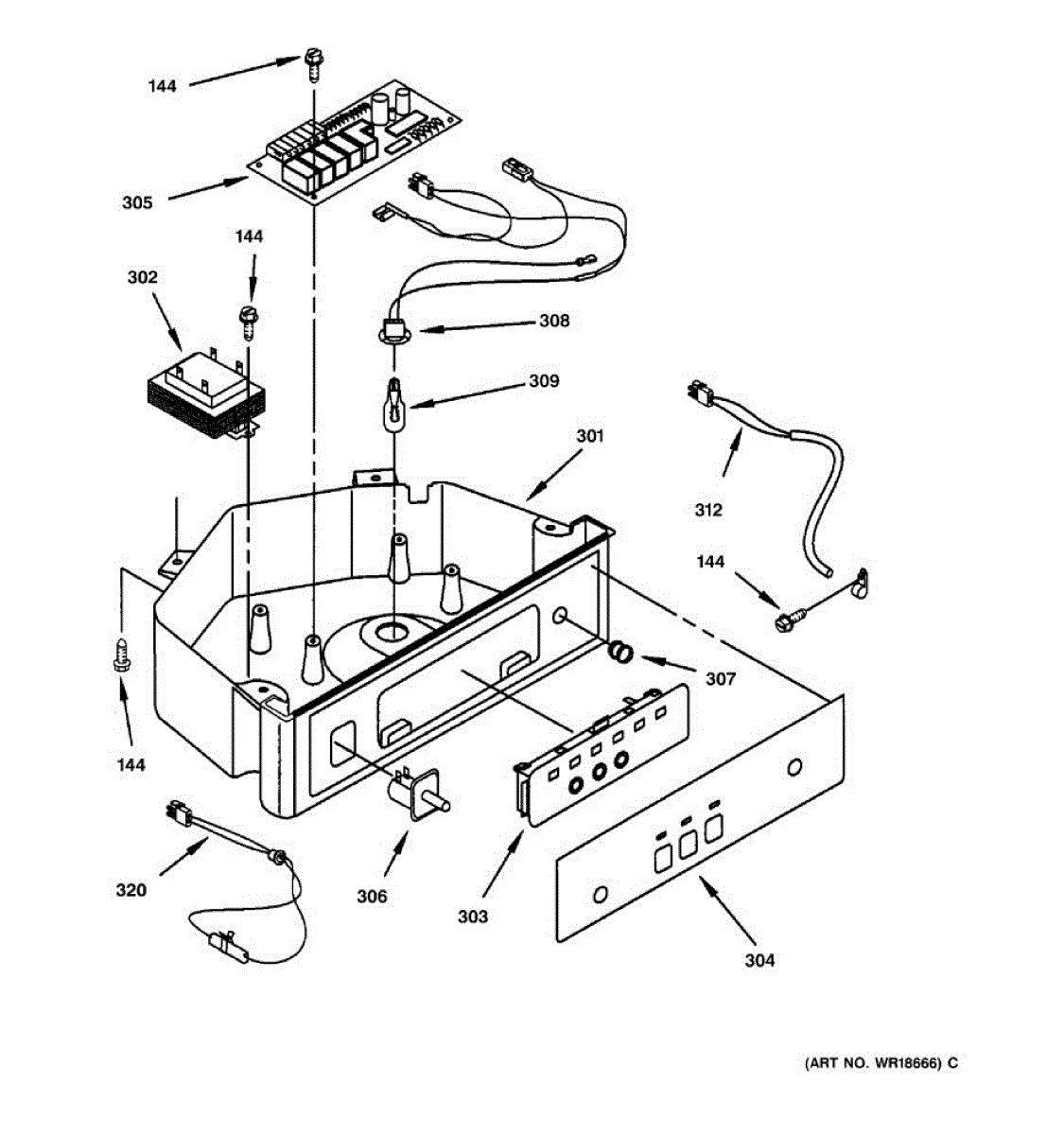 144
305
144
302
308
309
301
312
144
307
144
320
306
303
304
(ART NO. WR18666) C