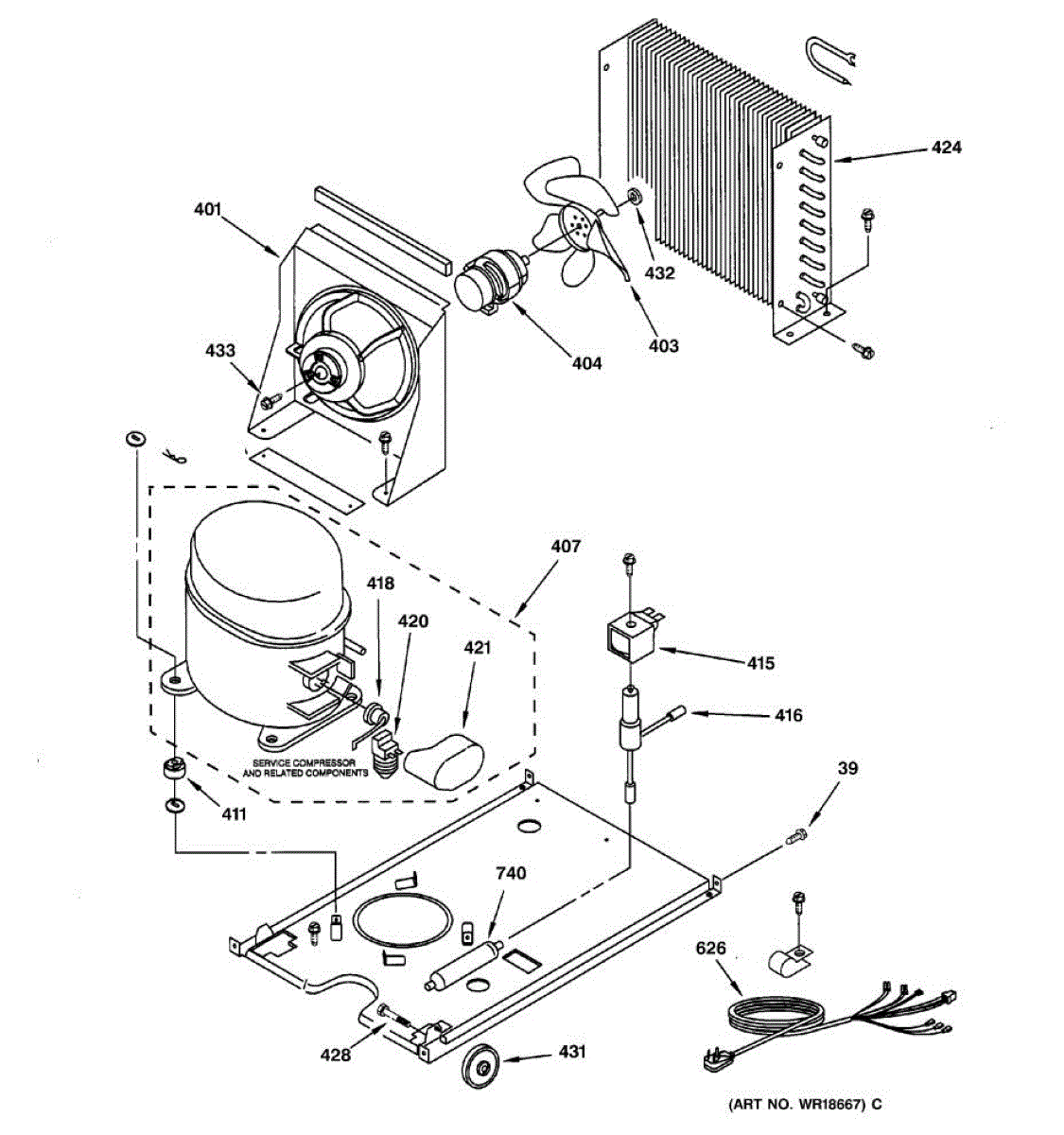 424
401
432
403
404
433
407
418
420
421
415
416
SERVICE COMPRESSOR AND RELATED COMPONENTS
411
39
740
626
428
431
(ART NO. WR18667) C