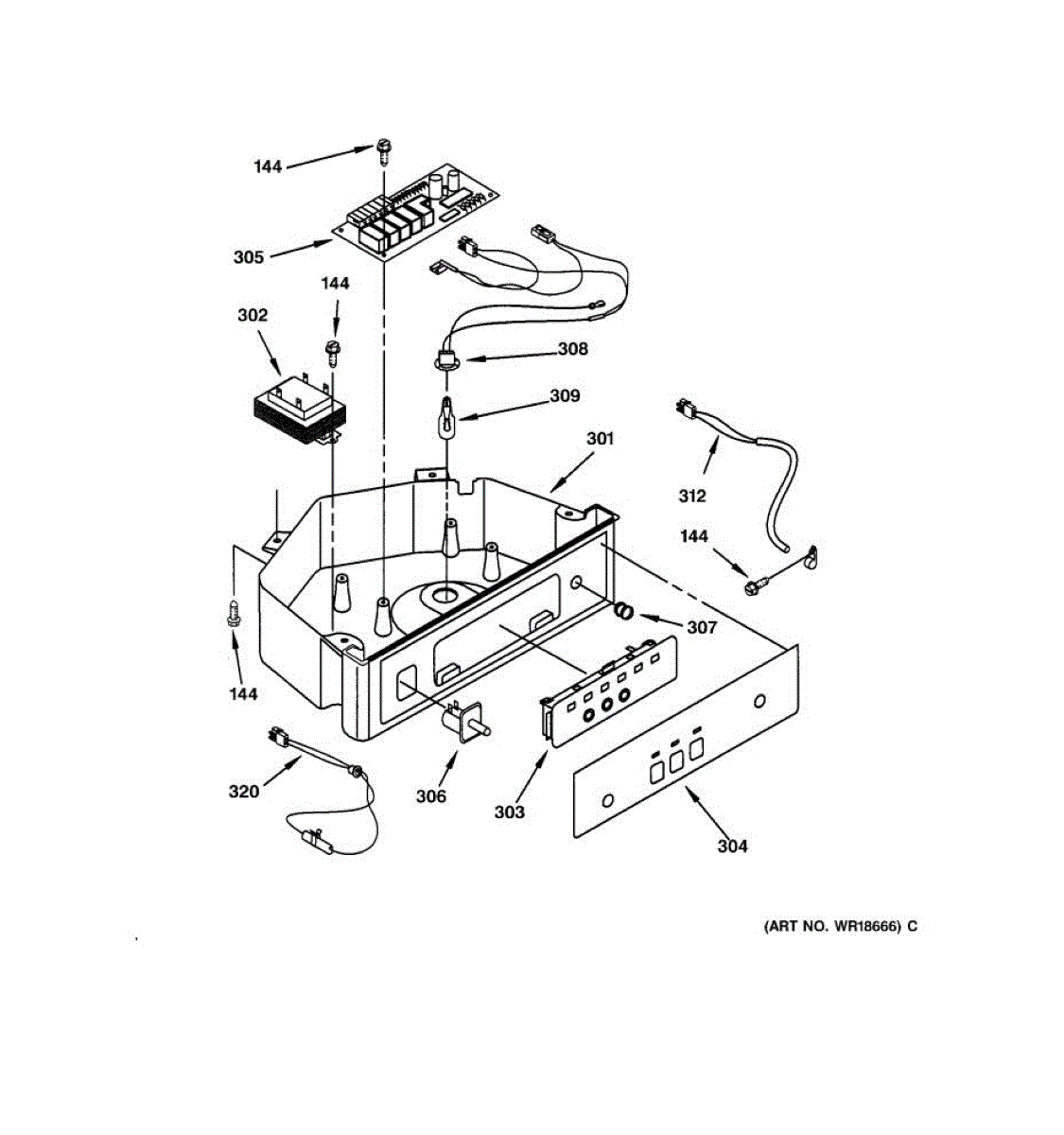 144
305
144
302
308
309
301
312
144
307
144
320
306
303
304
(ART NO. WR18666) C