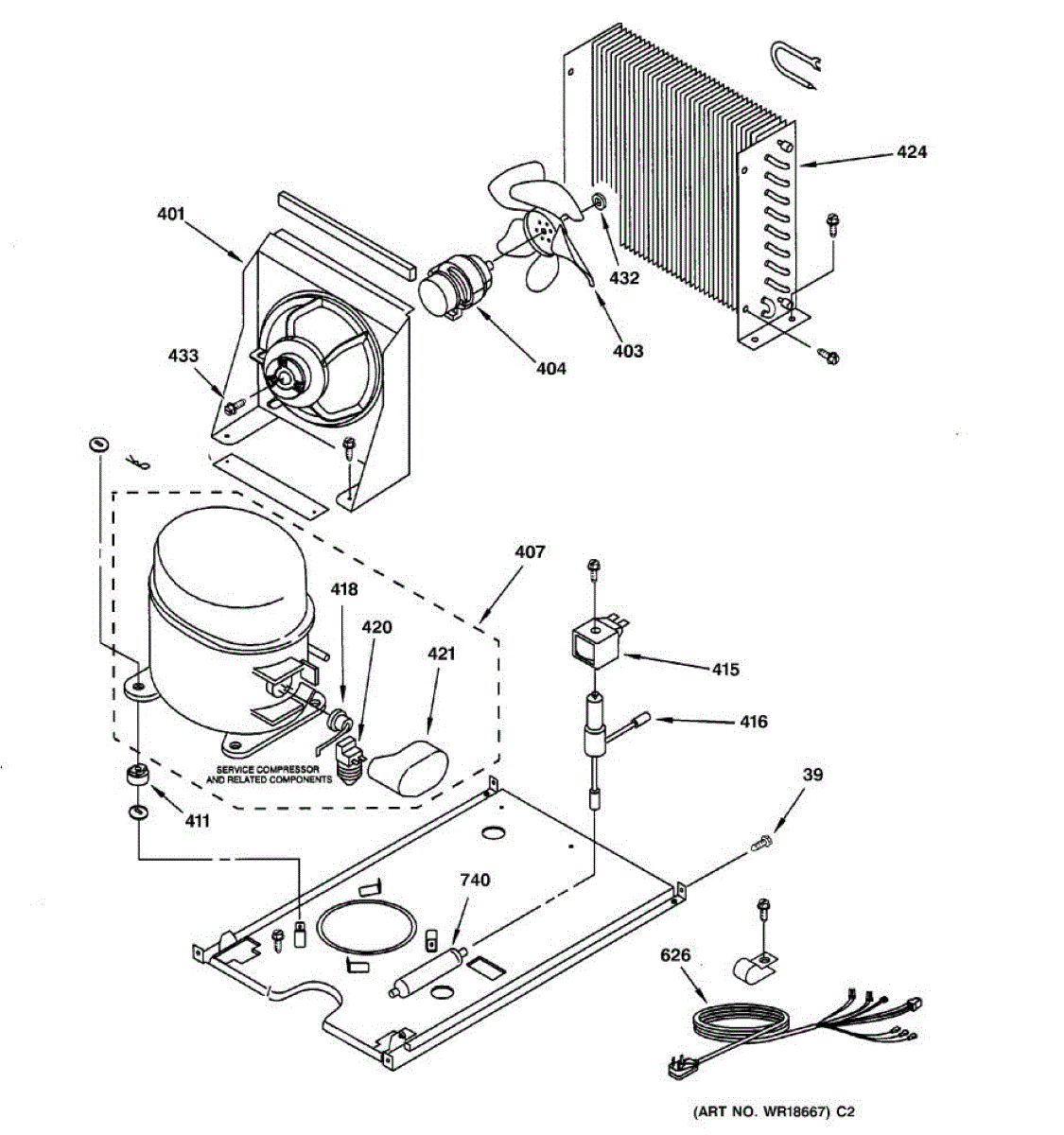 424
401
432
403
404
433
407
418
420
421
415
416
SERVICE COMPRESSOR AND RELATED COMPONENTS
411
39
740
626
(ART NO. WR18667) C2