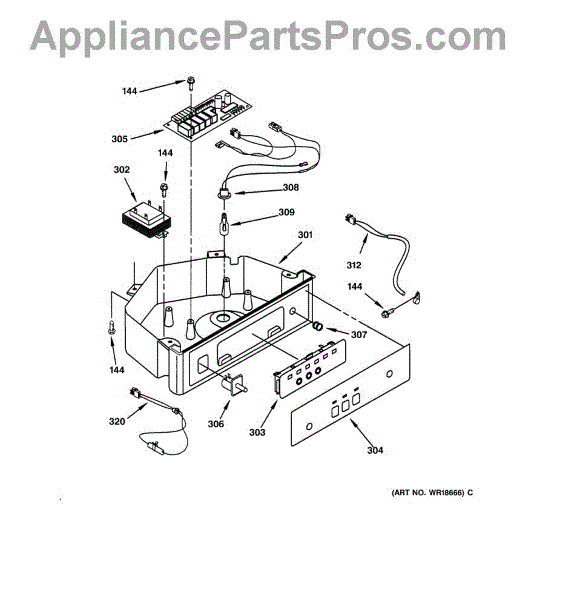 AppliancePartsPros.com

144
305
144
302
308
309
301
312
144
307
144
320
306
303
304

(ART NO. WR18666) C