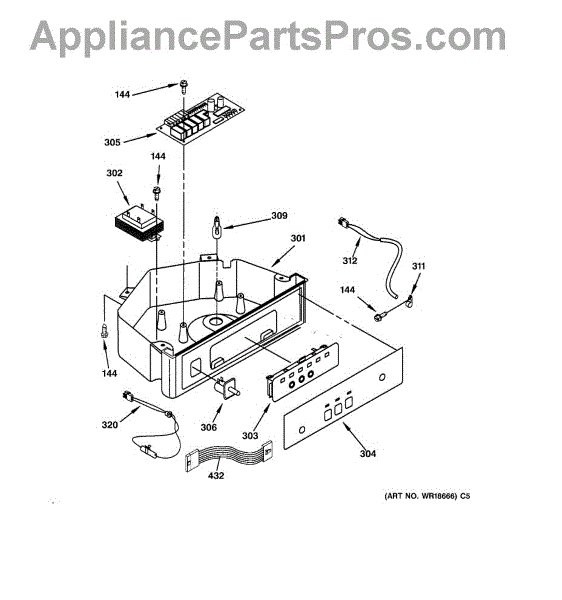 AppliancePartsPros.com

144

305

144

302

309

301

312

311

144

144

320

306

303

304

432

(ART NO. WR18666) C5