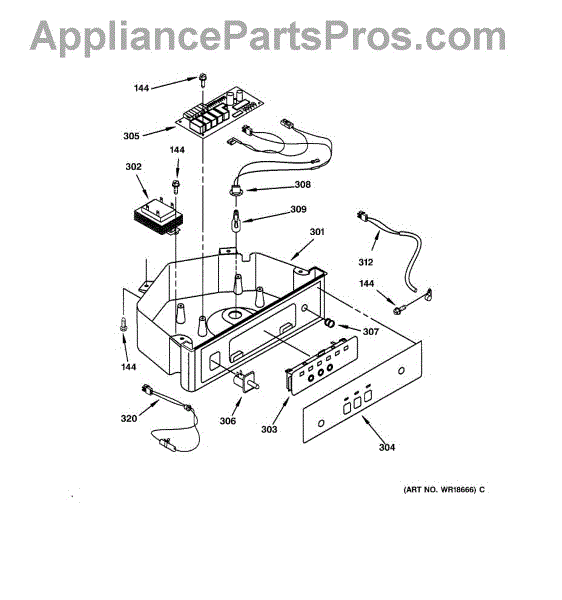 AppliancePartsPros.com

144
305
144
302
308
309
301
312
144
307
144
320
306
303
304

(ART NO. WR18666) C