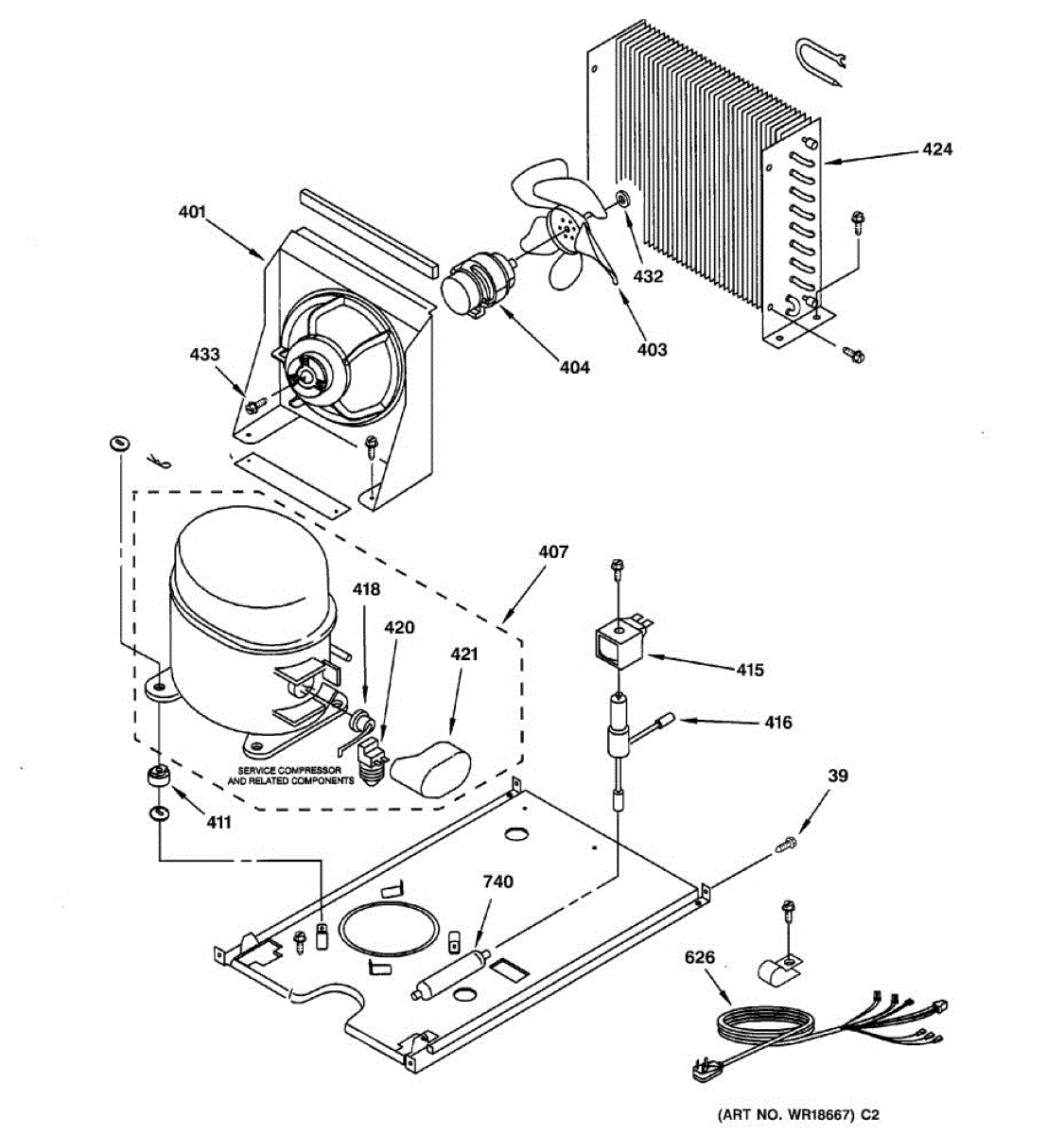 424

401

432

403

404

433

407

418

420

421

415

416

SERVICE COMPRESSOR AND RELATED COMPONENTS

411

39

740

626

(ART NO. WR18667) C2