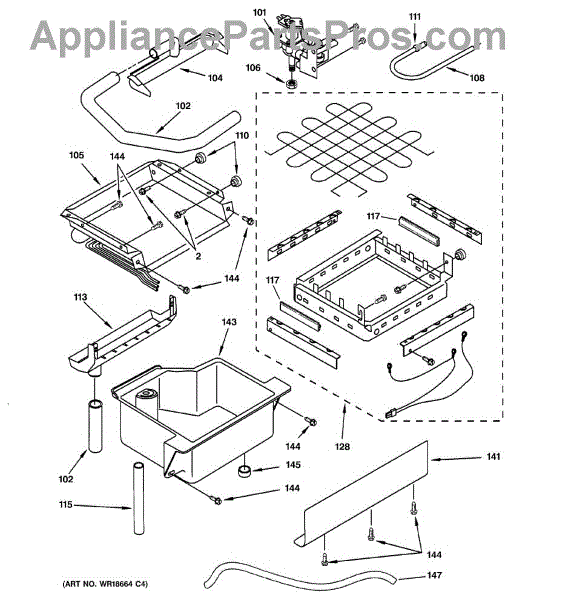 AppliancePartsPros.com

101
111
104
106
108
102
110
105
144
117
2
144
117
113
143
144
128
141
102
145
144
115
144
147
(ART NO. WR18664 C4)