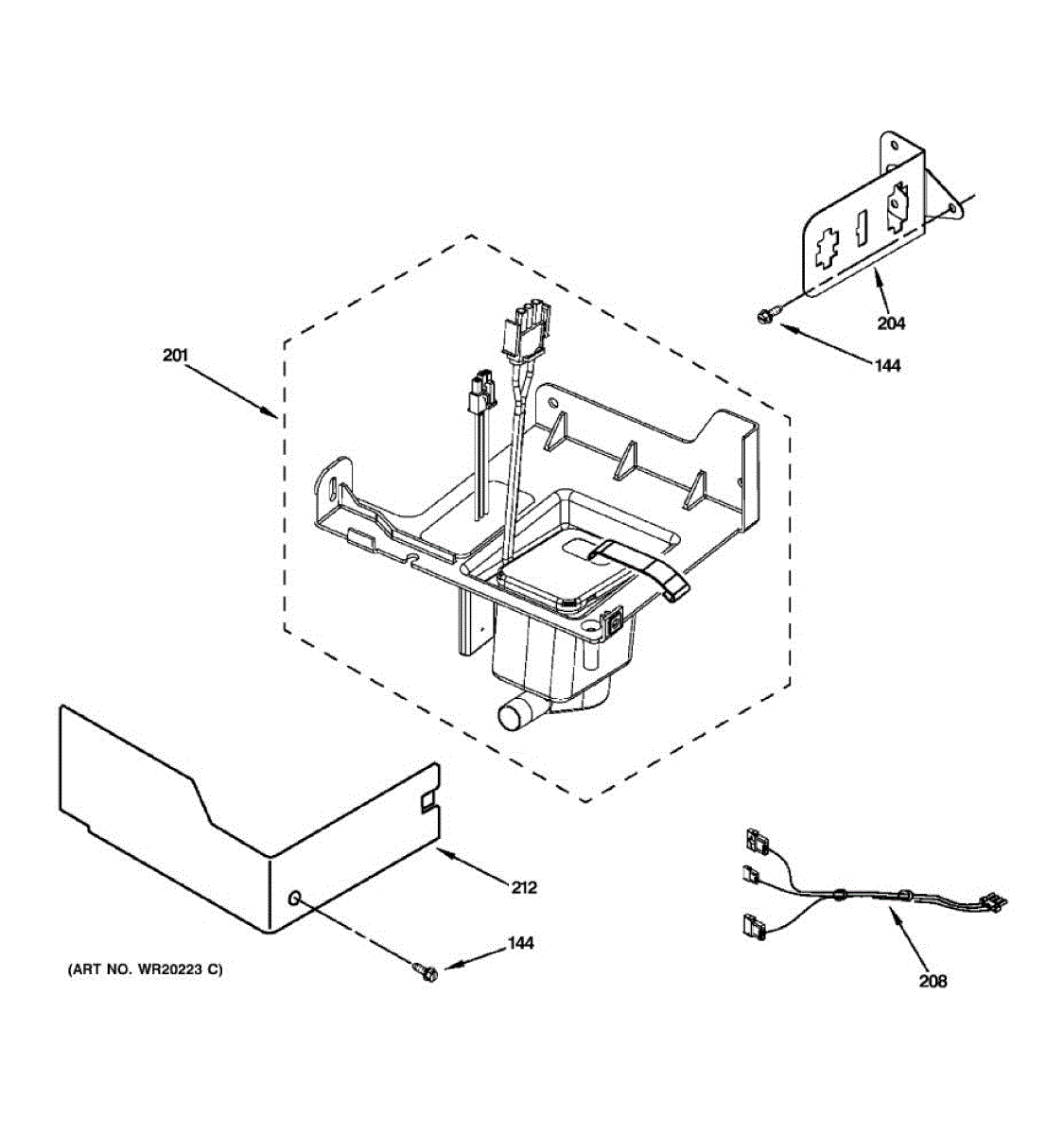 204

144

201

212

144

(ART NO. WR20223 C)

208