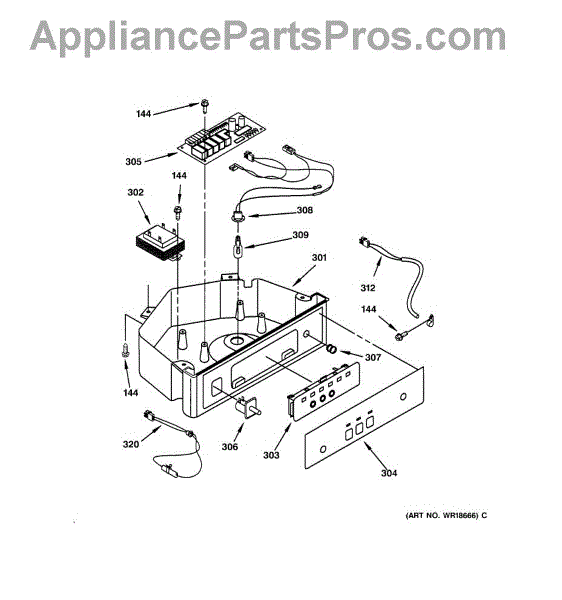 AppliancePartsPros.com

144
305
144
302
308
309
301
312
144
307
144
320
306
303
304

(ART NO. WR18666) C