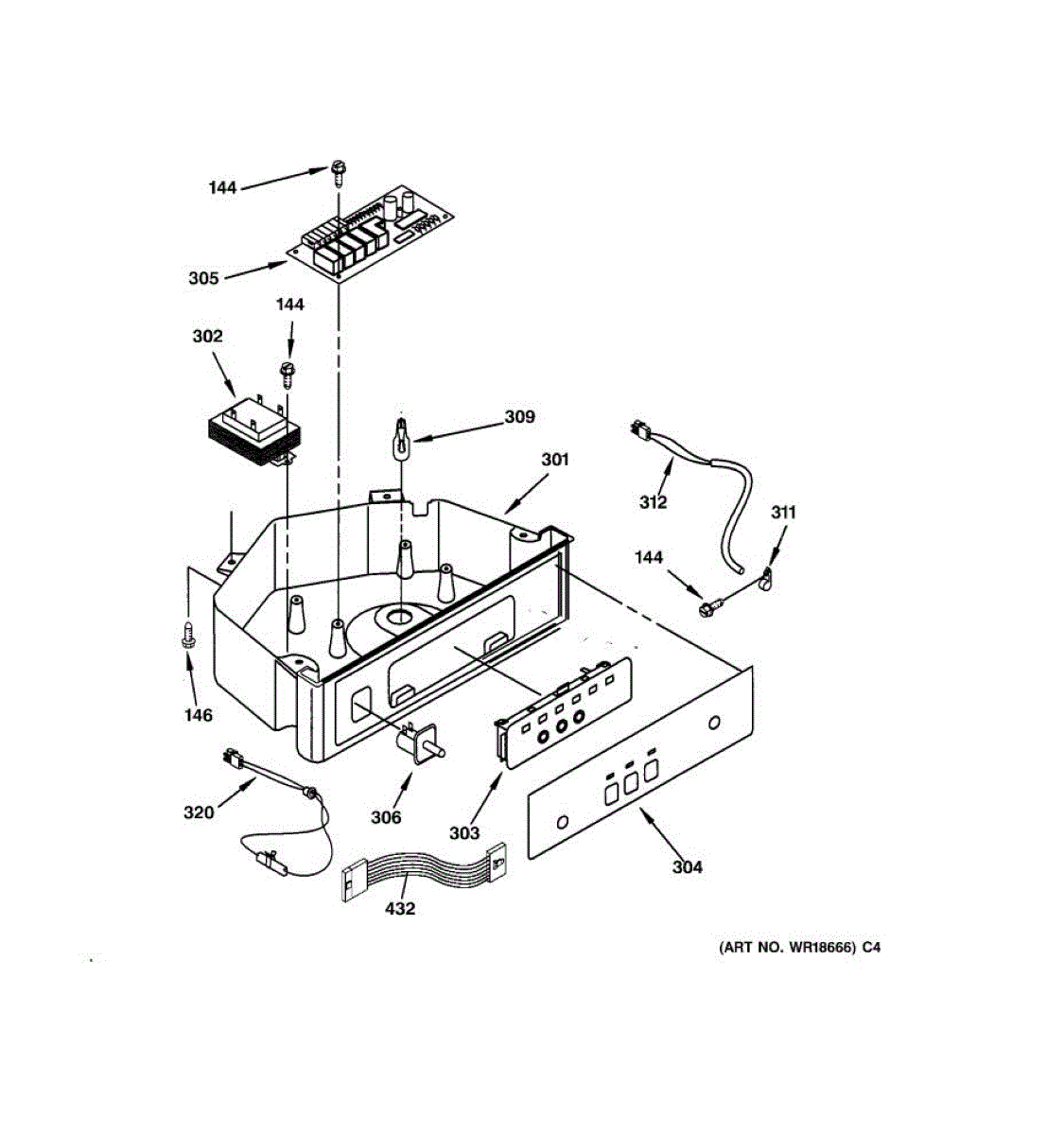 144

305

144

302

309

301

312

311

144

146

320

306

303

304

432

(ART NO. WR18666) C4