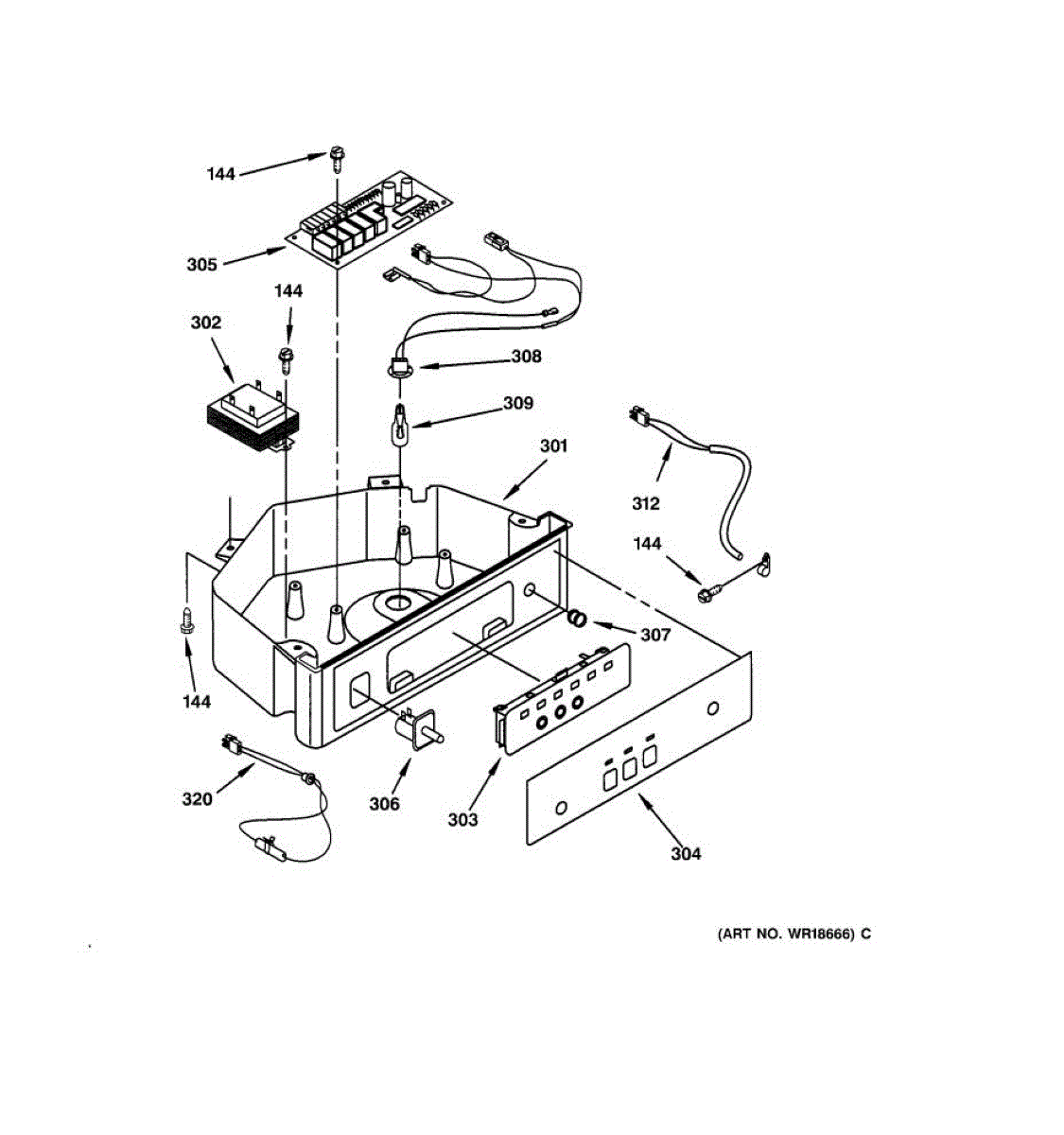 144
305
144
302
308
309
301
312
144
307
144
320
306
303
304
(ART NO. WR18666) C