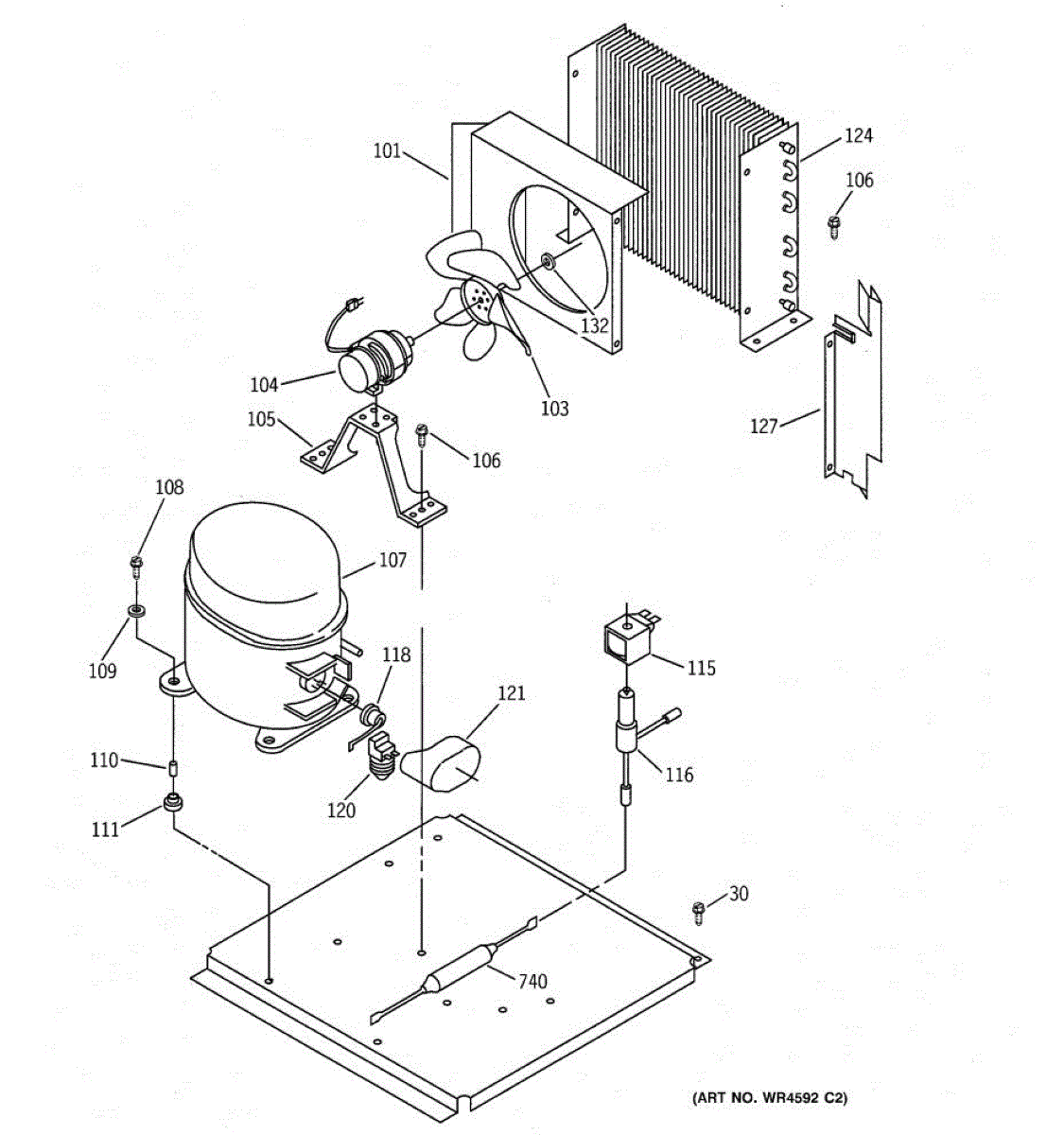 101
124
106
132
104
103
105
106
127
108
107
109
118
115
121
110
116
120
111
30
740
(ART NO. WR4592 C2)