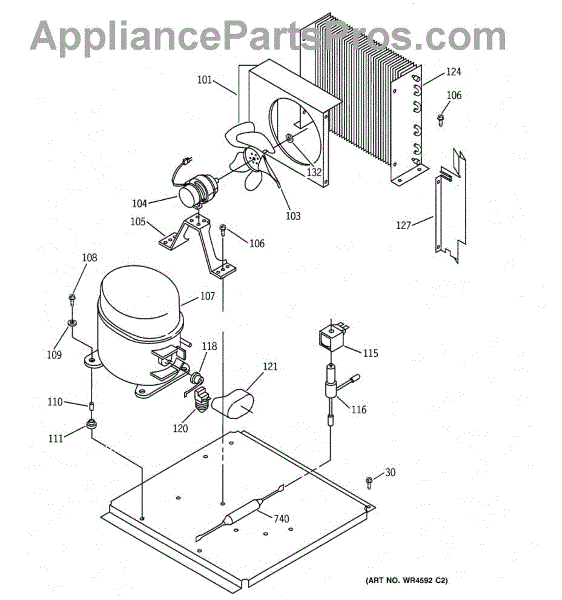 AppliancePartsPros.com

101
124
106
132
104
103
105
106
127
108
107
109
118
115
121
110
116
120
111
30
740

(ART NO. WR4592 C2)