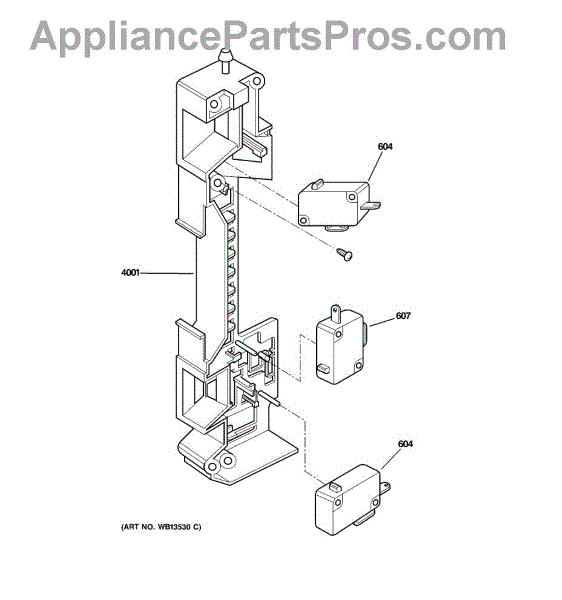 AppliancePartsPros.com

604

4001

607

604

(ART NO. WB13530 C)