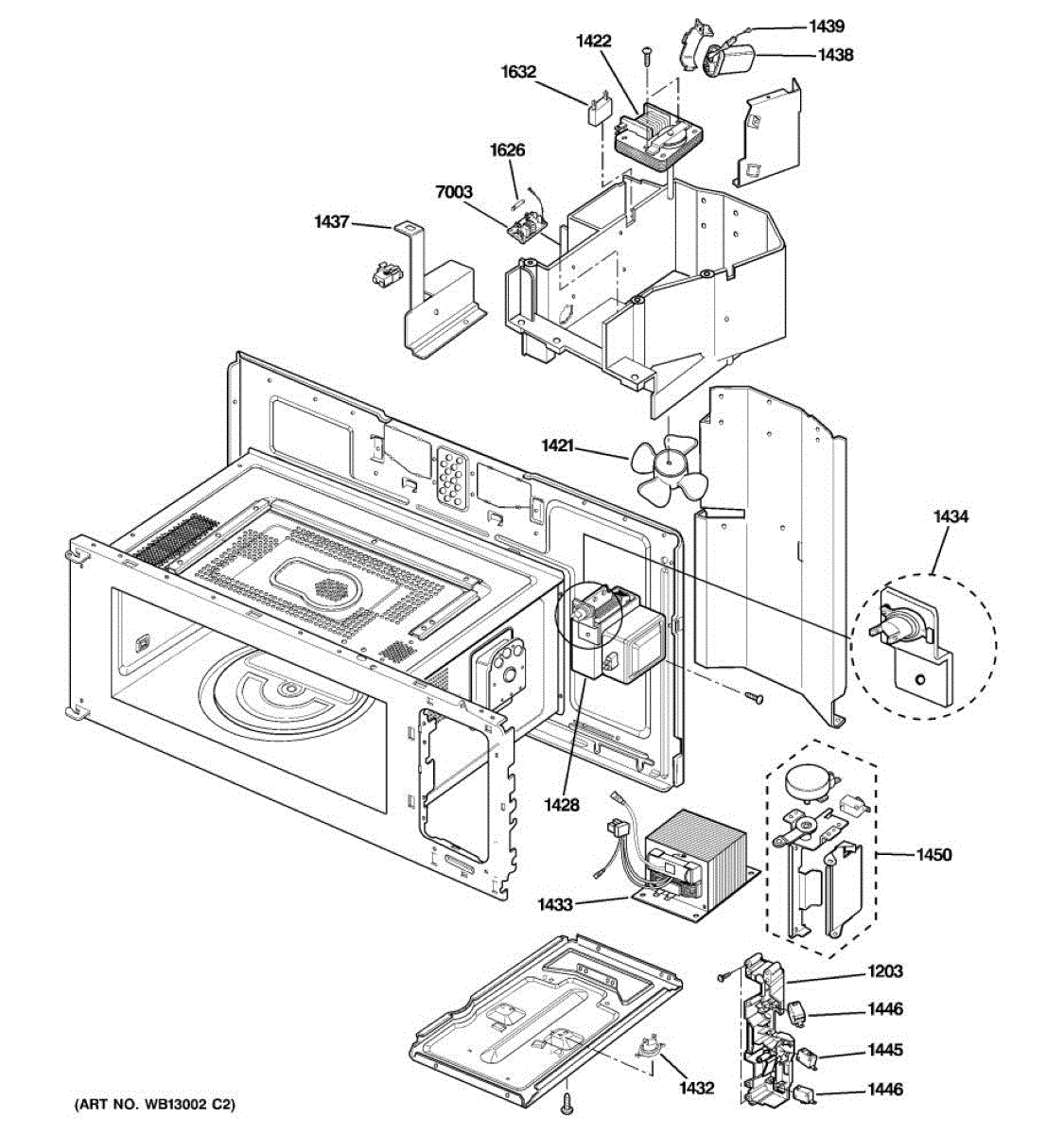 1439
1422
1438
1632
1626
7003
1437
1421
1434
1428
1450
1433
1203
1446
1445
1432
1446
(ART NO. WB13002 C2)