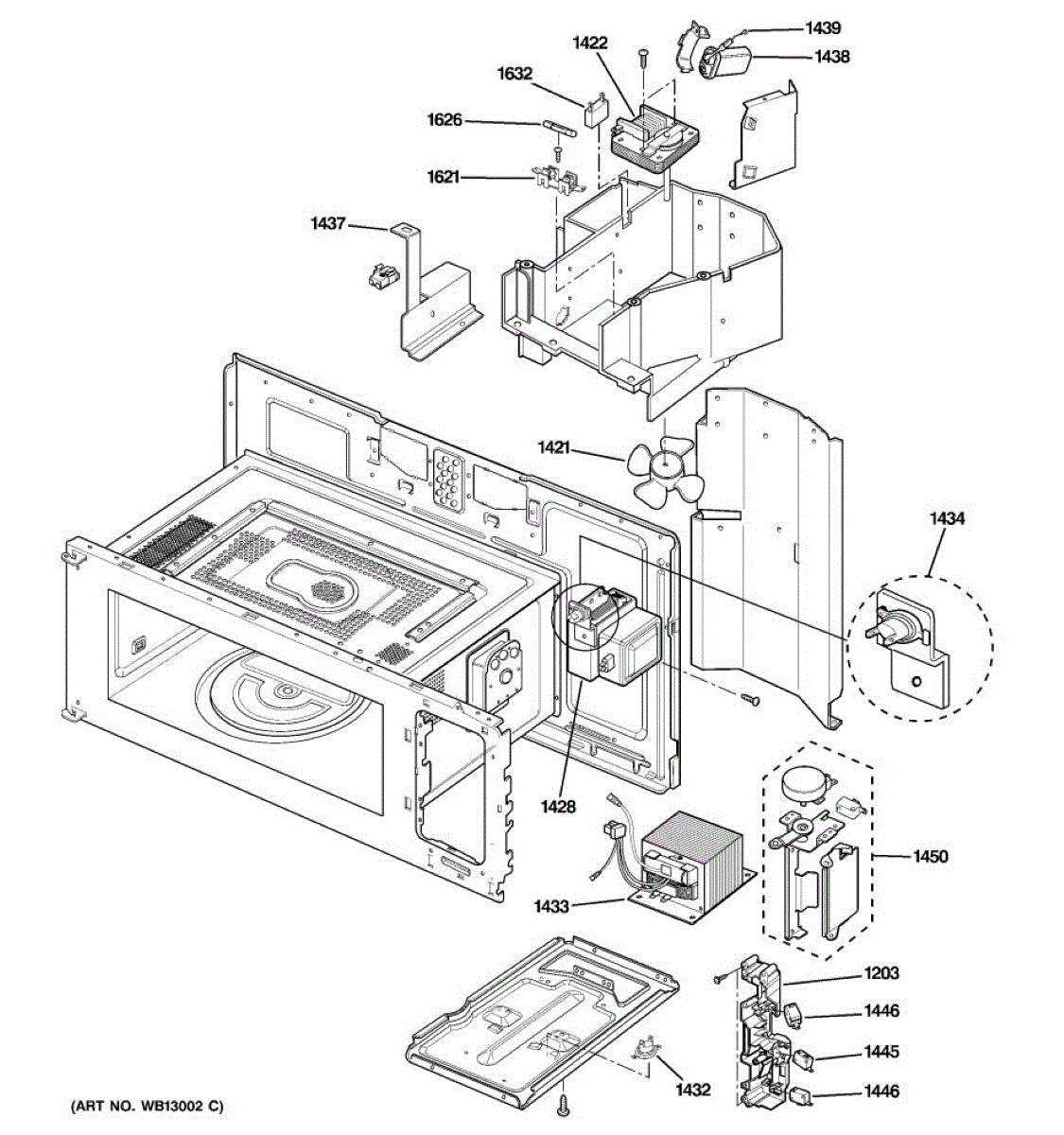 1439
1422
1438
1632
1626
1621
1437
1421
1434
1428
1450
1433
1203
1446
1445
1432
1446
(ART NO. WB13002 C)