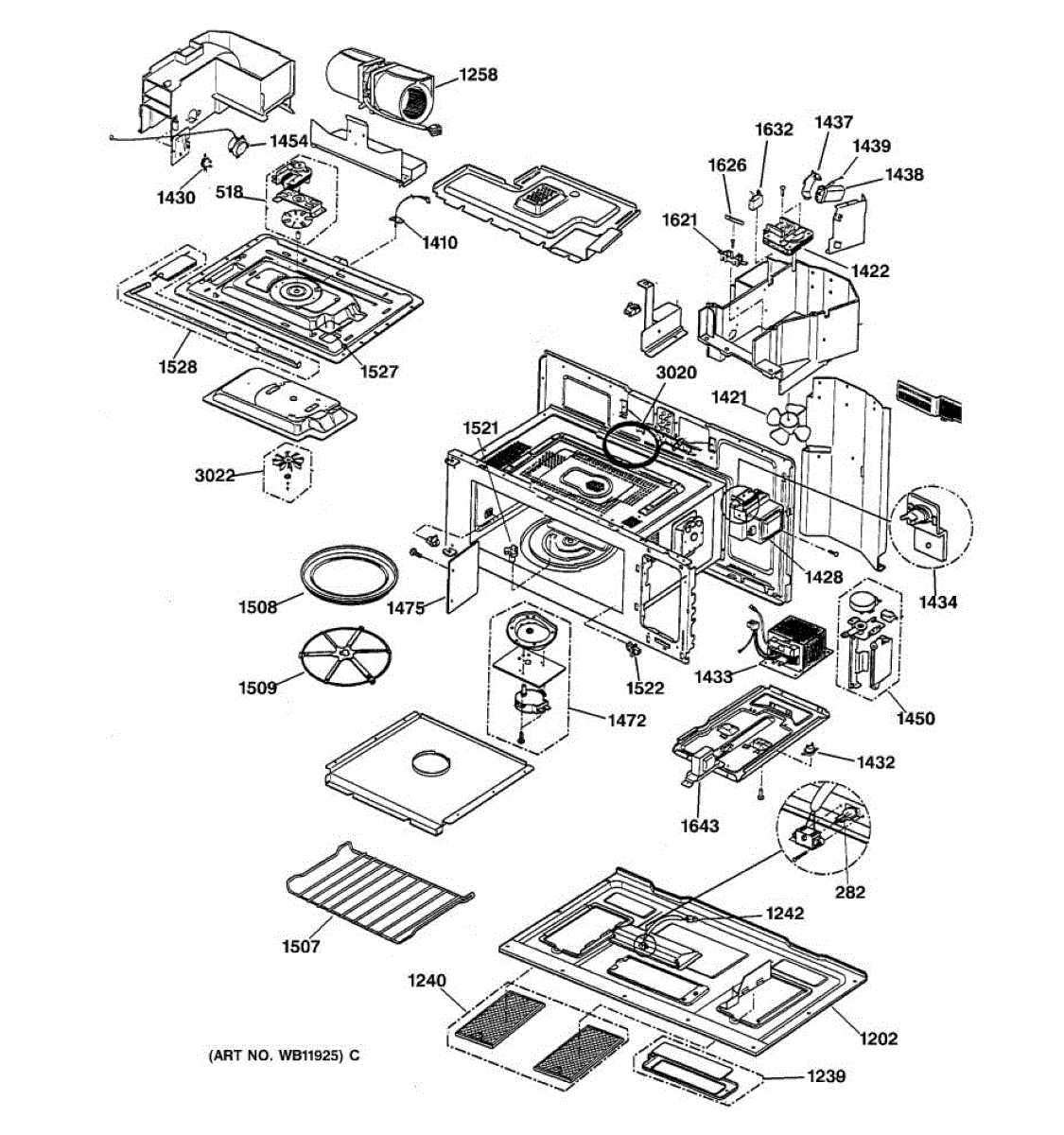 1258
1454
1430
518
1410
1632
1437
1439
1438
1626
1621
1422
1528
1527
3020
1421
1521
3022
1428
1434
1508
1475
1509
1522
1433
1450
1472
1432
1643
282
1242
1507
1240
1202
1239
(ART NO. WB11925) C