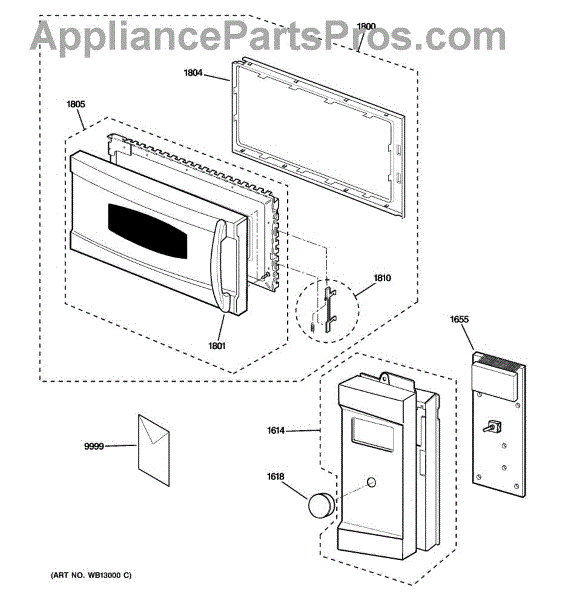 AppliancePartsPros.com

1800
1804
1805
1810
1801
1655
1614
9999
1618

(ART NO. WB13000 C)