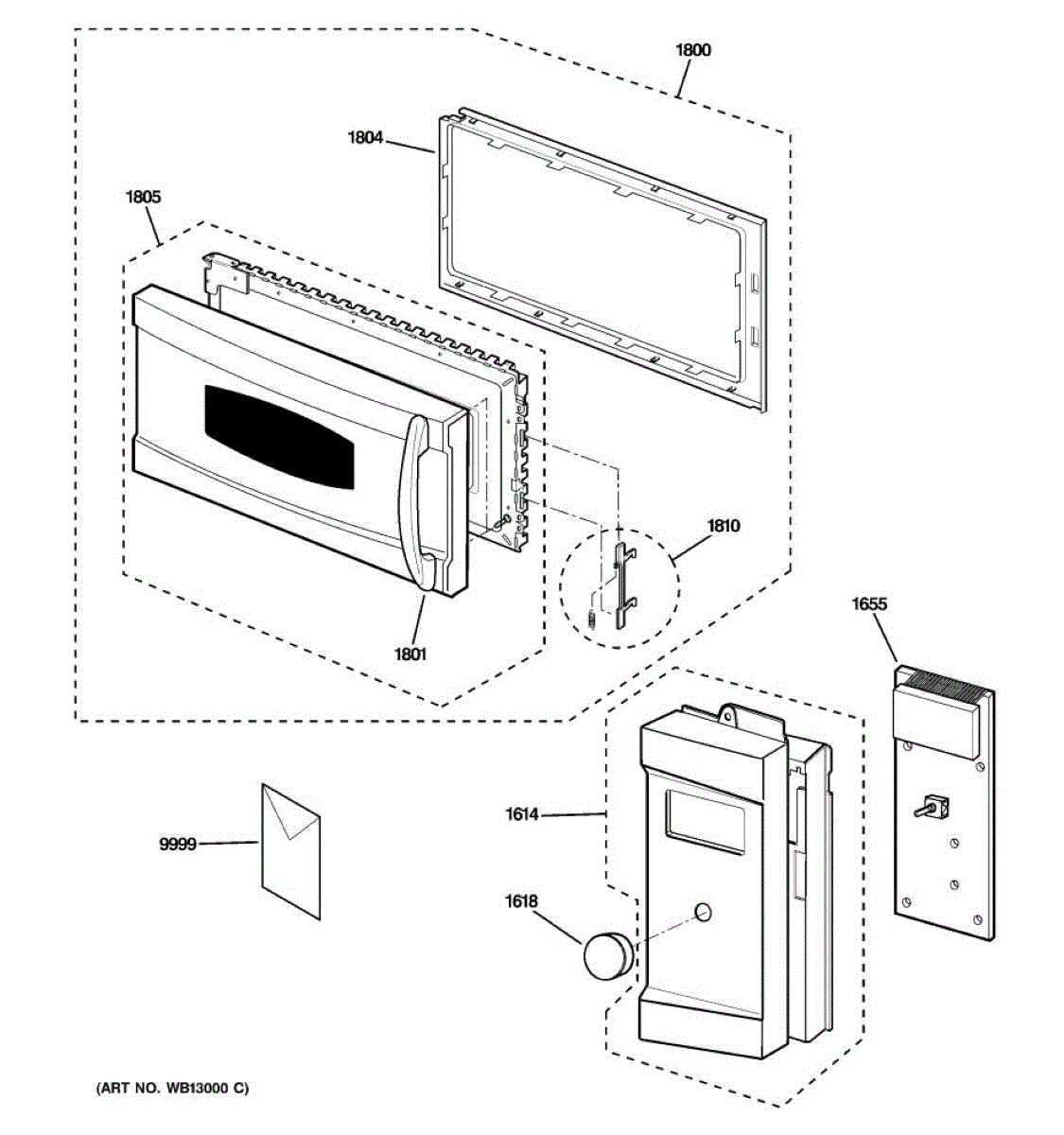 1800
1804
1805
1810
1801
1655
1614
9999
1618
(ART NO. WB13000 C)