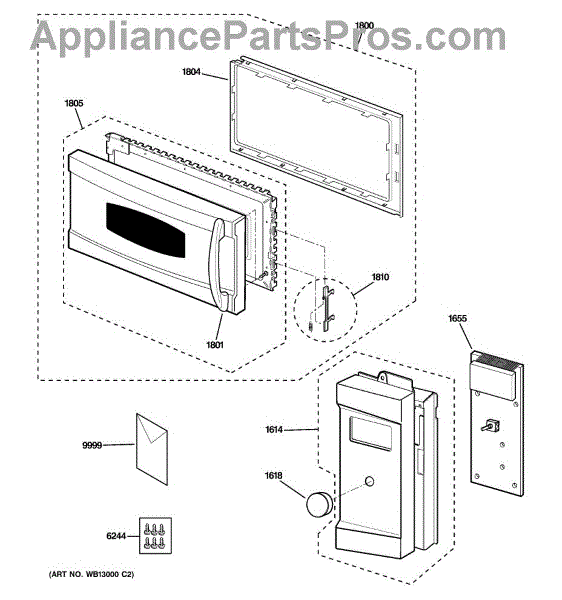 AppliancePartsPros.com

1800

1804

1805

1810

1801

1655

1614

9999

1618

6244

(ART NO. WB13000 C2)