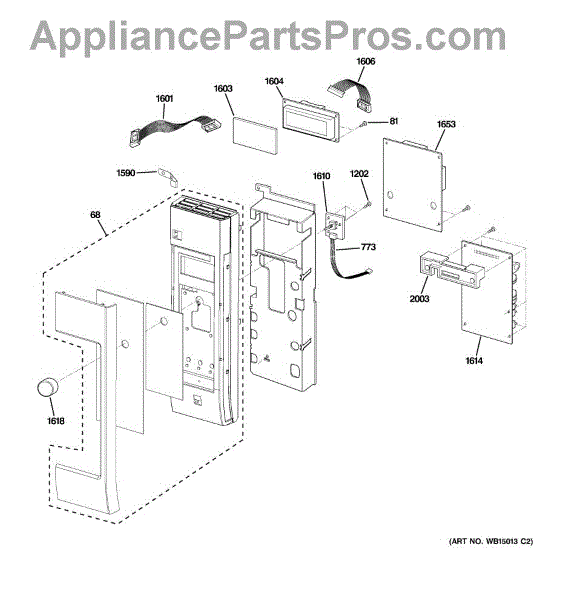 AppliancePartsPros.com

1606
1604
1603
1601
81
1653
1590
1610
1202
68
773
2003
1614
1618

(ART NO. WB15013 C2)