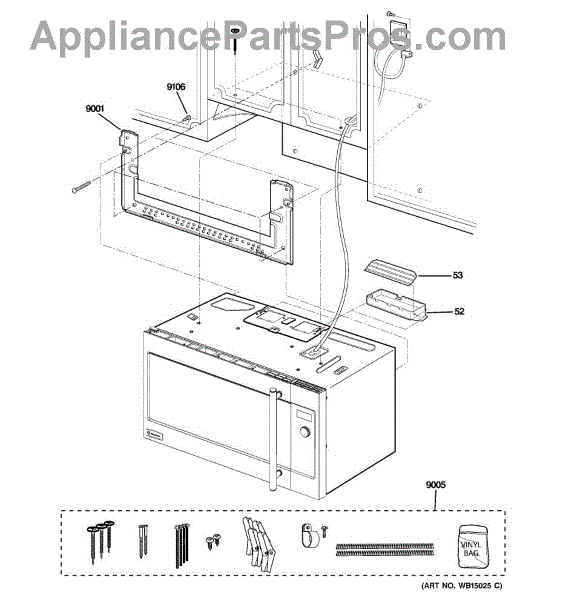 AppliancePartsPros.com

9106

9001

53

52

9005

VINYL BAG

(ART NO. WB15025 C)