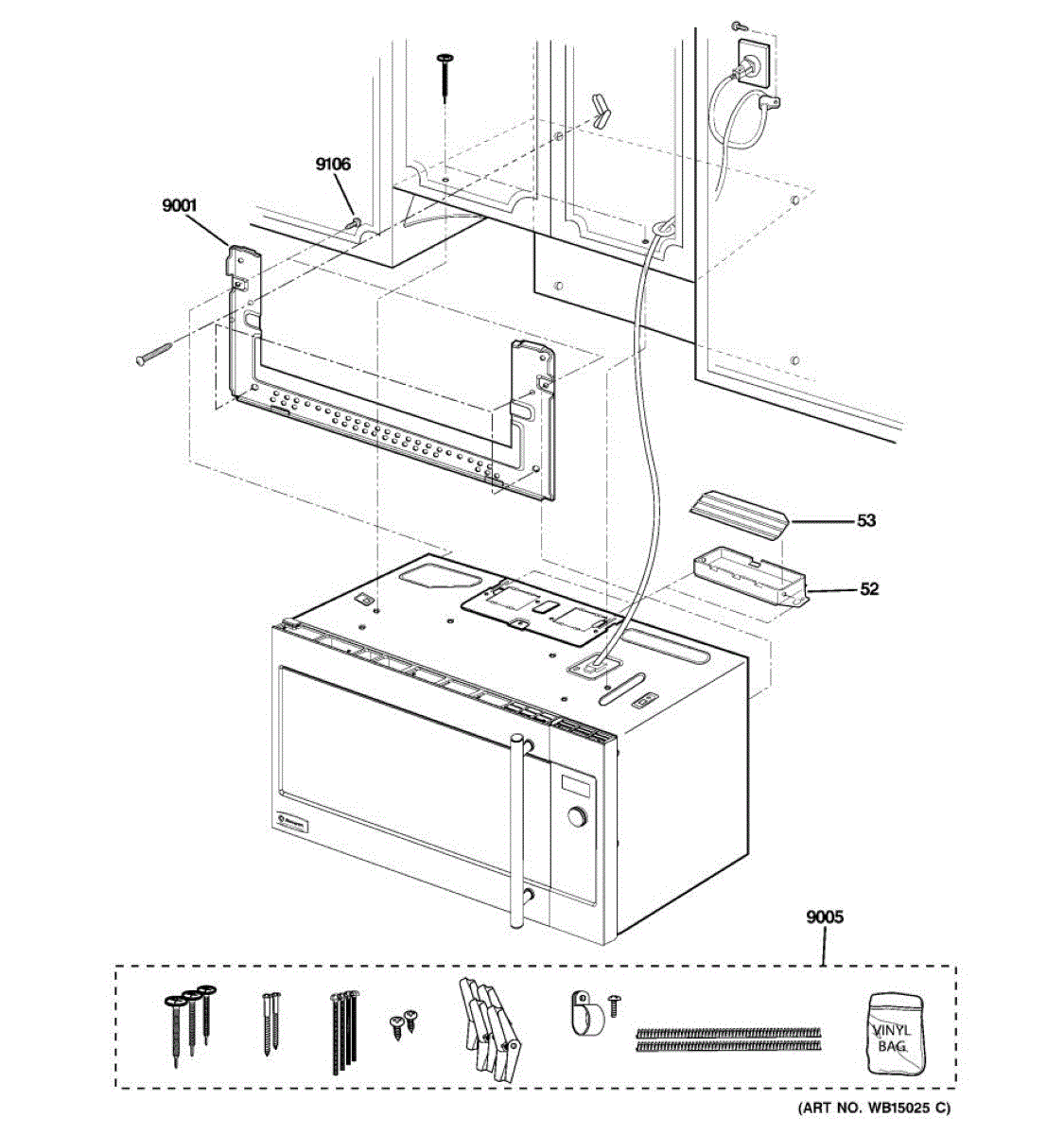 9106

9001

53

52

9005

VINYL BAG

(ART NO. WB15025 C)