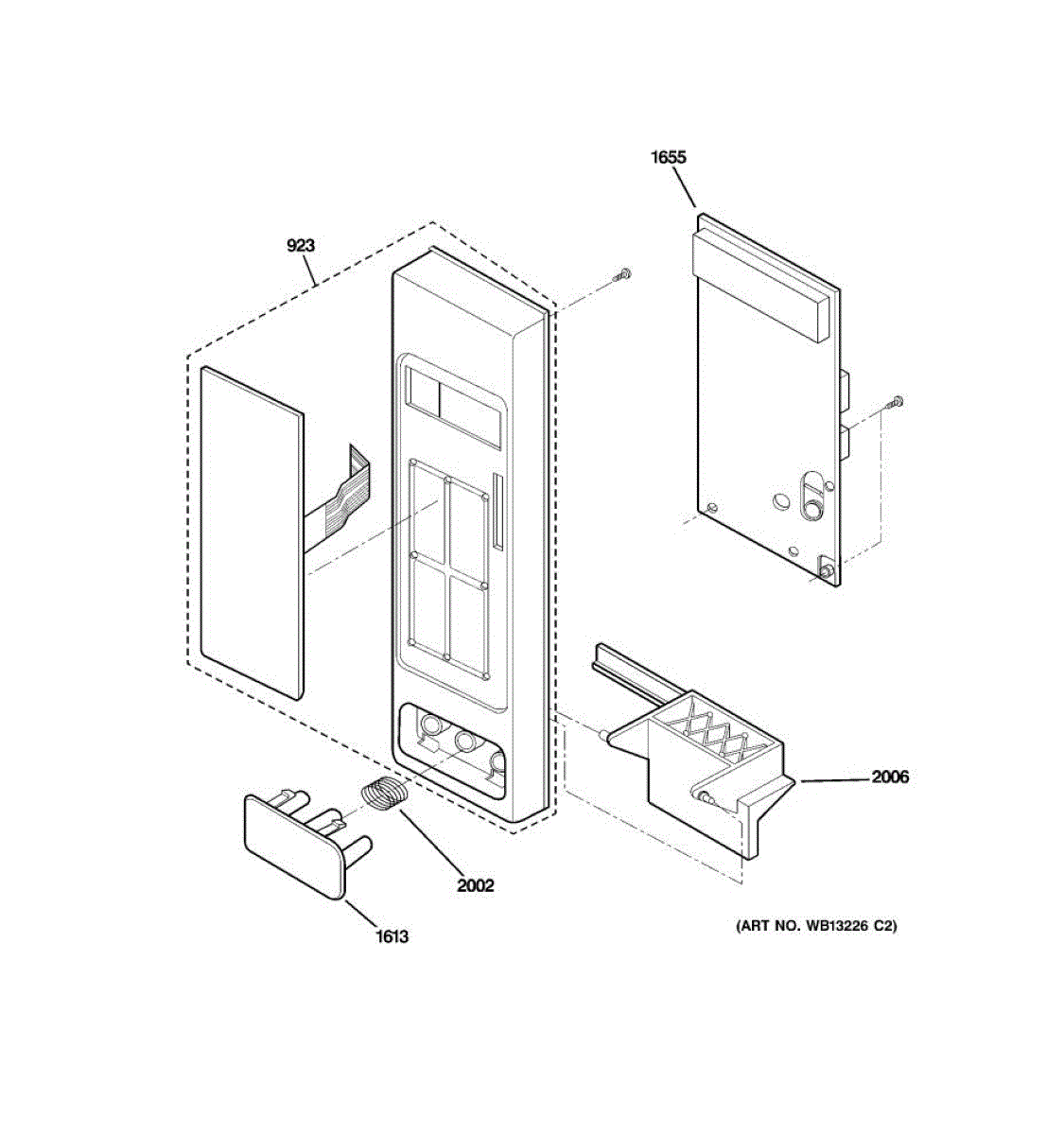 1655

923

2006

2002

1613

(ART NO. WB13226 C2)